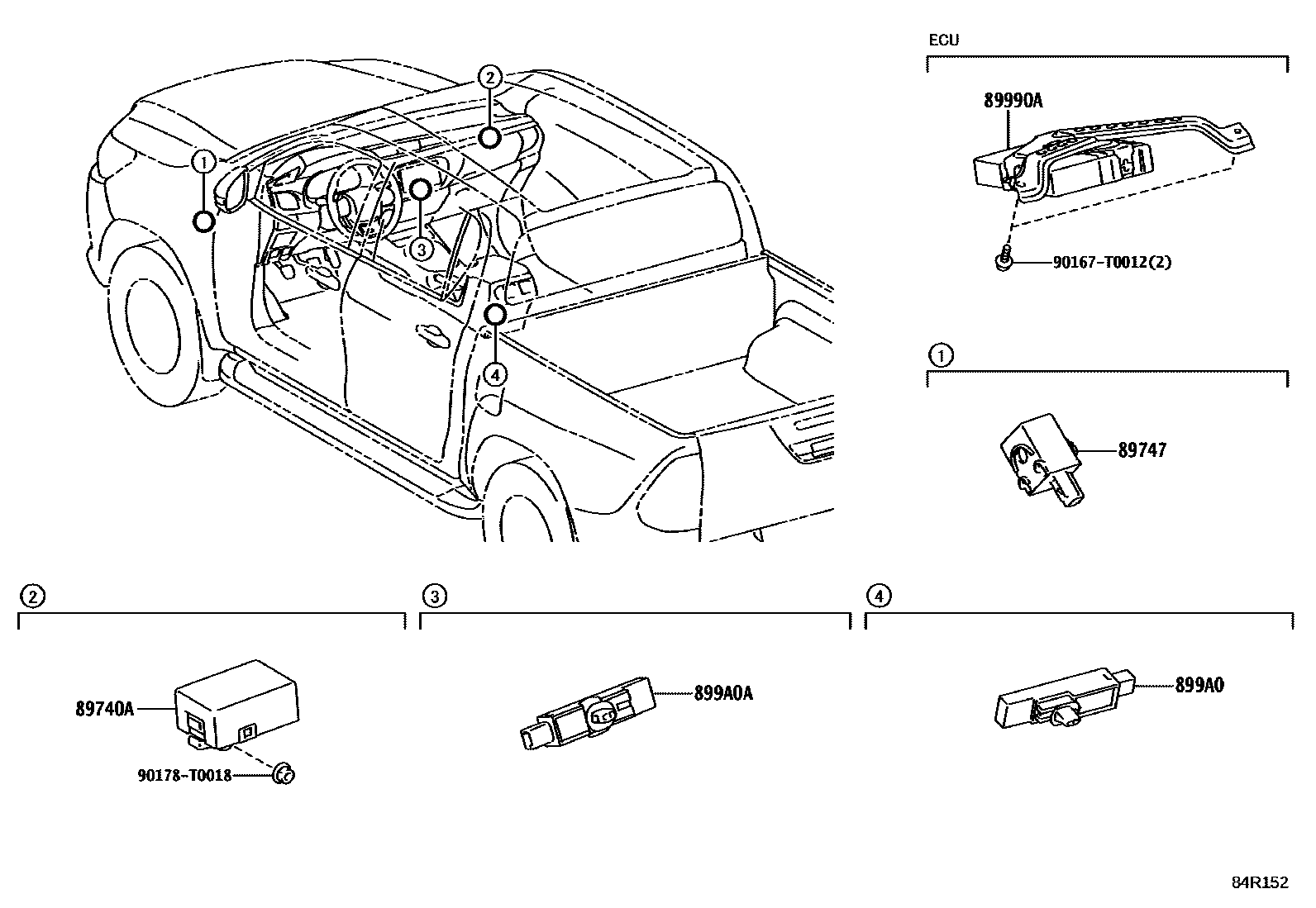 2
1
3
4
ECU
89990A
90167-T0012(2)
1
89747
2
89740A
90178-T0018
3
899A0A
4
899A0
84R152