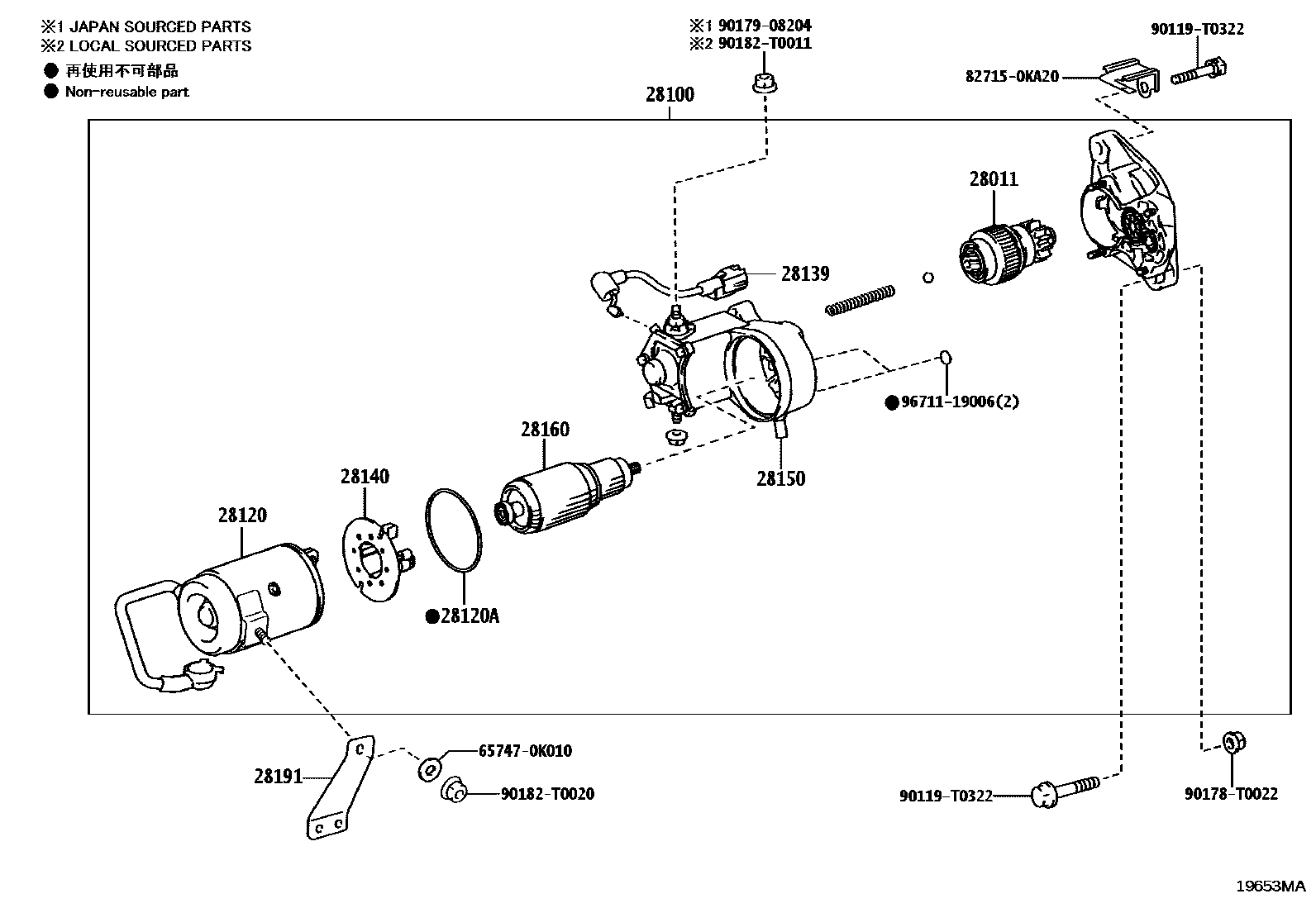 ※1 JAPAN SOURCED PARTS
※2 LOCAL SOURCED PARTS
● 再使用不可部品
● Non-reusable part

※1 90179-08204
※2 90182-T0011

90119-T0322

82715-0KA20

28100

28011

28139

●96711-19006(2)

28160

28150

28140

28120

●28120A

28191

65747-0K010

90182-T0020

90119-T0322

90178-T0022

19653MA