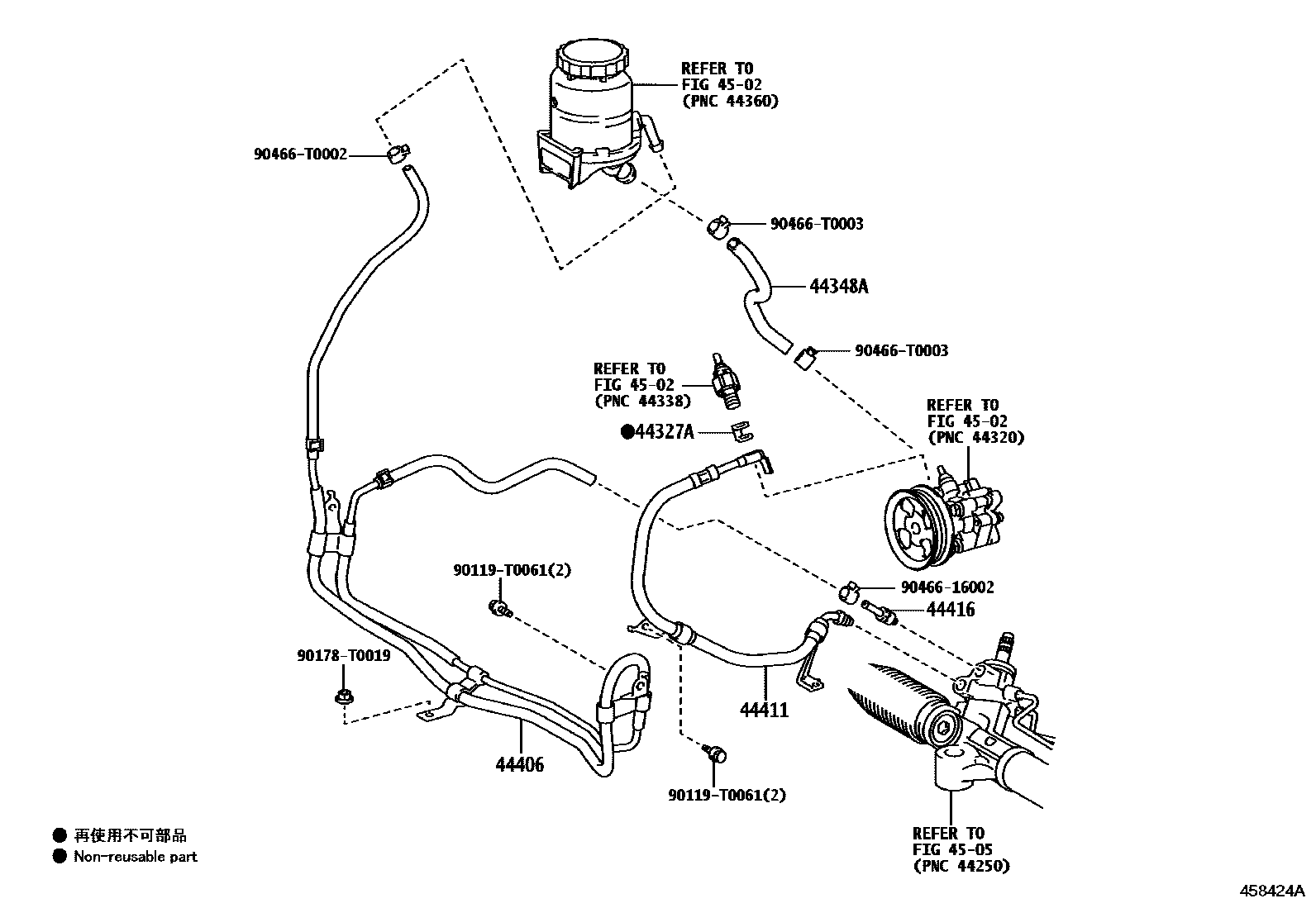 REFER TO
FIG 45-02
(PNC 44360)

90466-T0002

90466-T0003

44348A

90466-T0003

REFER TO
FIG 45-02
(PNC 44338)

●44327A

REFER TO
FIG 45-02
(PNC 44320)

90119-T0061(2)

90466-16002

44416

90178-T0019

44411

44406

90119-T0061(2)

REFER TO
FIG 45-05
(PNC 44250)

● 再使用不可部品
● Non-reusable part

458424A