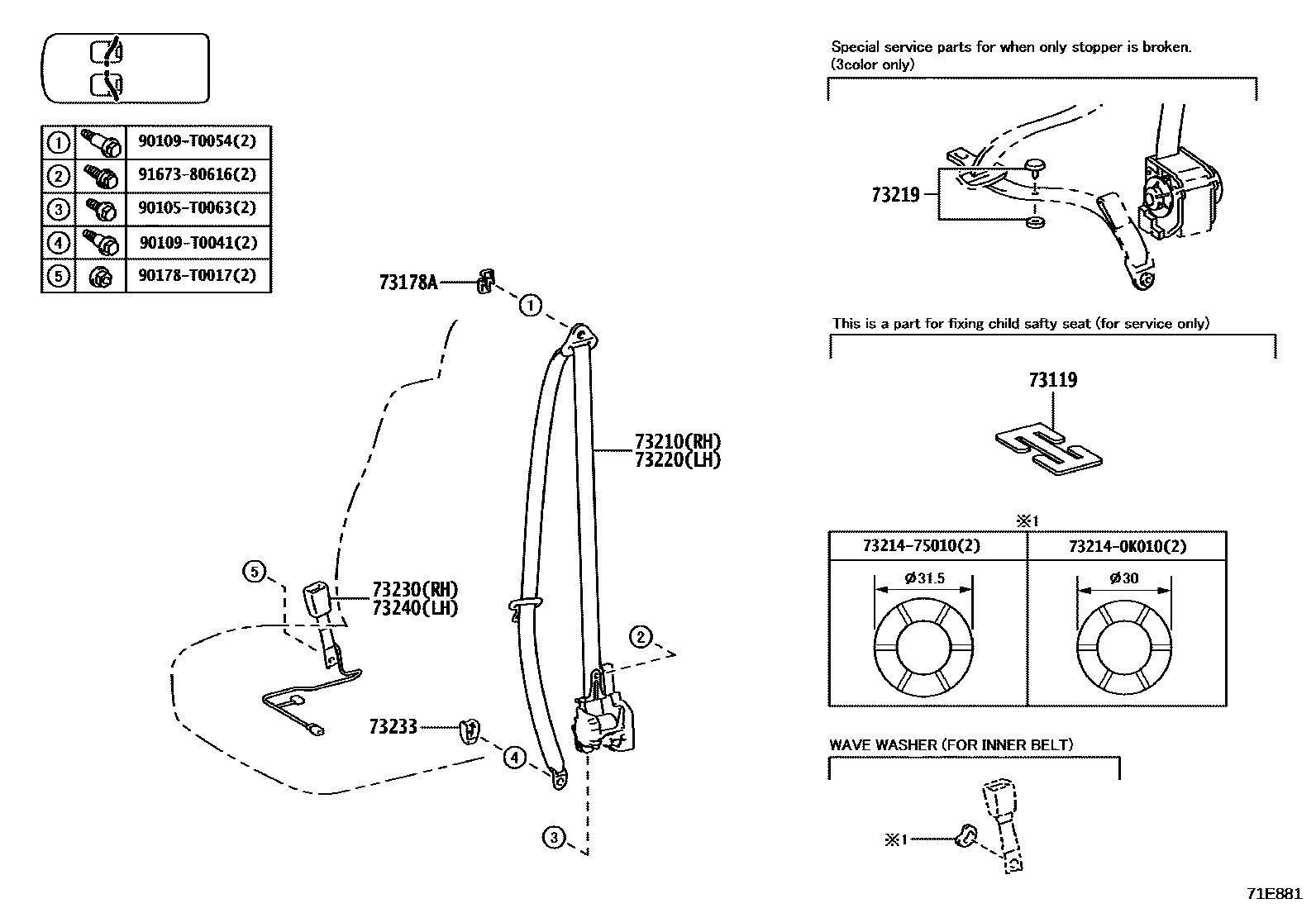 | ① | | 90109-T0054(2) |
|---|---|---|
| ② | | 91673-80616(2) |
| ③ | | 90105-T0063(2) |
| ④ | | 90109-T0041(2) |
| ⑤ | | 90178-T0017(2) |

73178A
①
73210(RH)
73220(LH)
⑤
73230(RH)
73240(LH)
②
73233
④
③

Special service parts for when only stopper is broken.
(3color only)

73219

This is a part for fixing child safty seat (for service only)

73119

※1

| 73214-75010(2) | 73214-0K010(2) |
|---|---|
| Ø31.5 | Ø30 |

WAVE WASHER (FOR INNER BELT)

※1

71E881