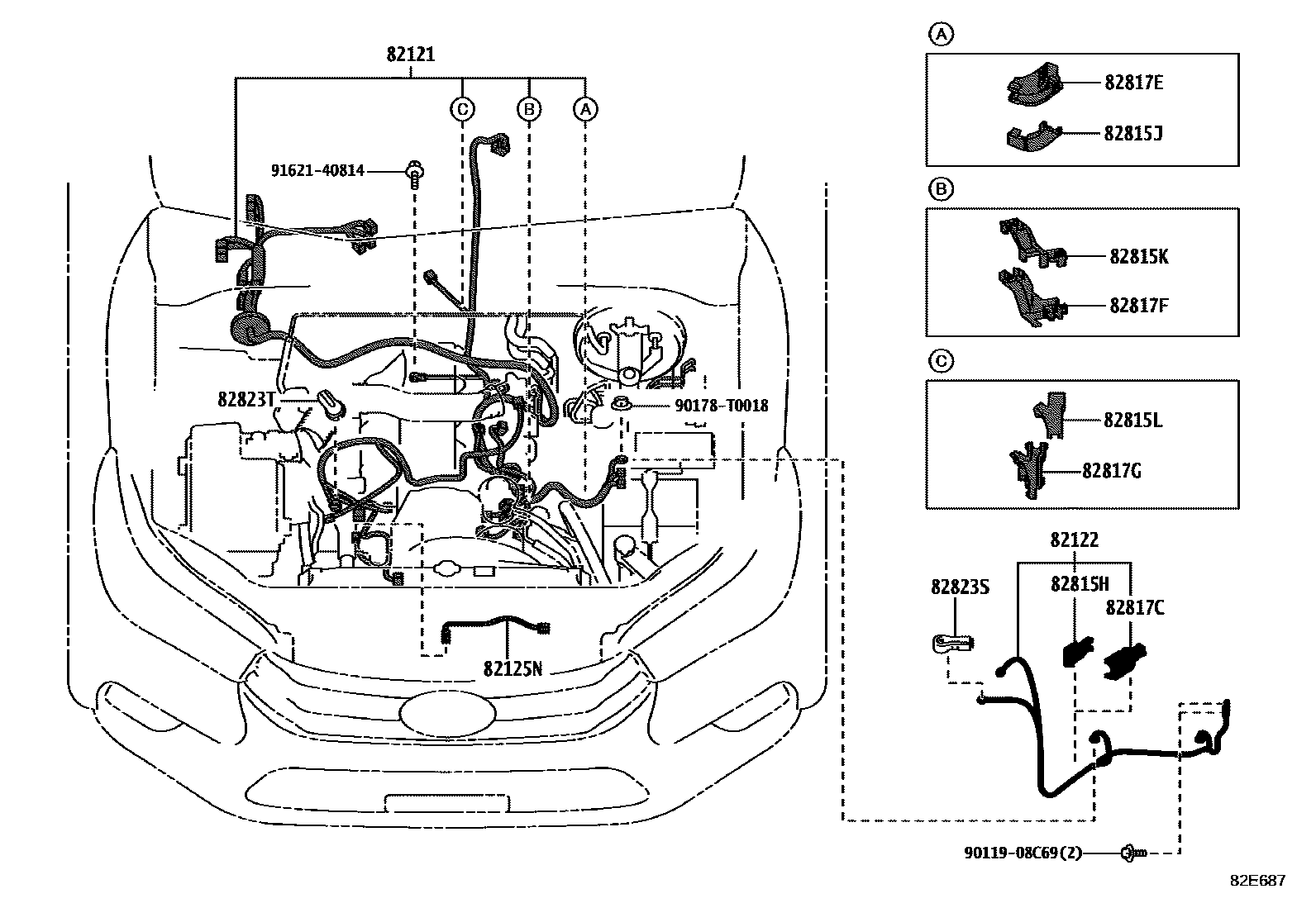 82121
C
B
A
91621-40814
82823T
90178-T0018
82125N
A
82817E
82815J
B
82815K
82817F
C
82815L
82817G
82122
82823S
82815H
82817C
90119-08C69(2)
82E687