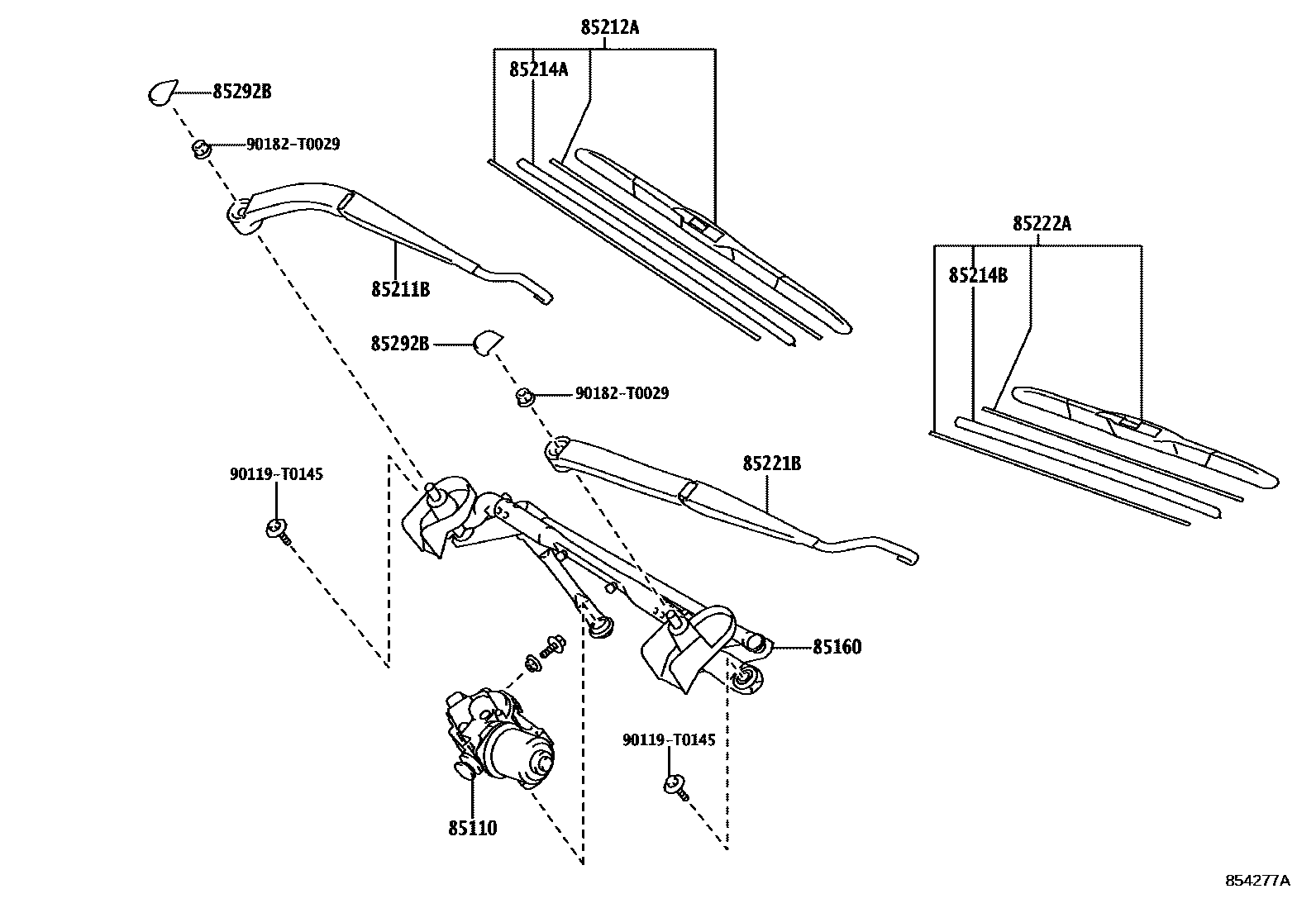 85212A
85214A
85292B
90182-T0029
85211B
85222A
85214B
85292B
90182-T0029
85221B
90119-T0145
85160
90119-T0145
85110
854277A