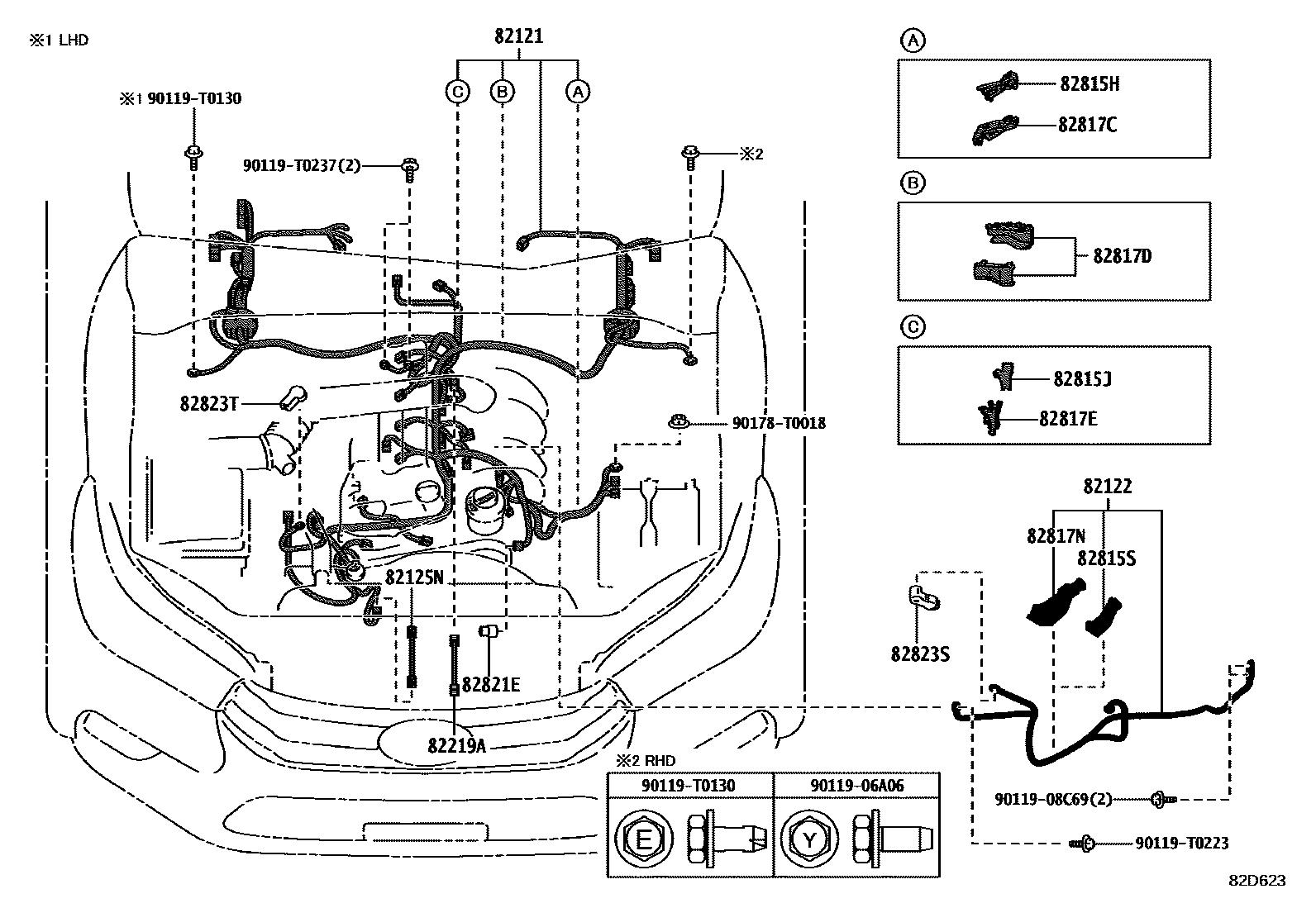 ※1 LHD

82121

C B A

※1 90119-T0130

90119-T0237(2)

※2

82823T

90178-T0018

82125N

82821E

82219A

A

82815H

82817C

B

82817D

C

82815J

82817E

82122

82817N

82815S

82823S

90119-08C69(2)

90119-T0223

※2 RHD

| 90119-T0130 | 90119-06A06 |
|---|---|
| E | Y |

82D623