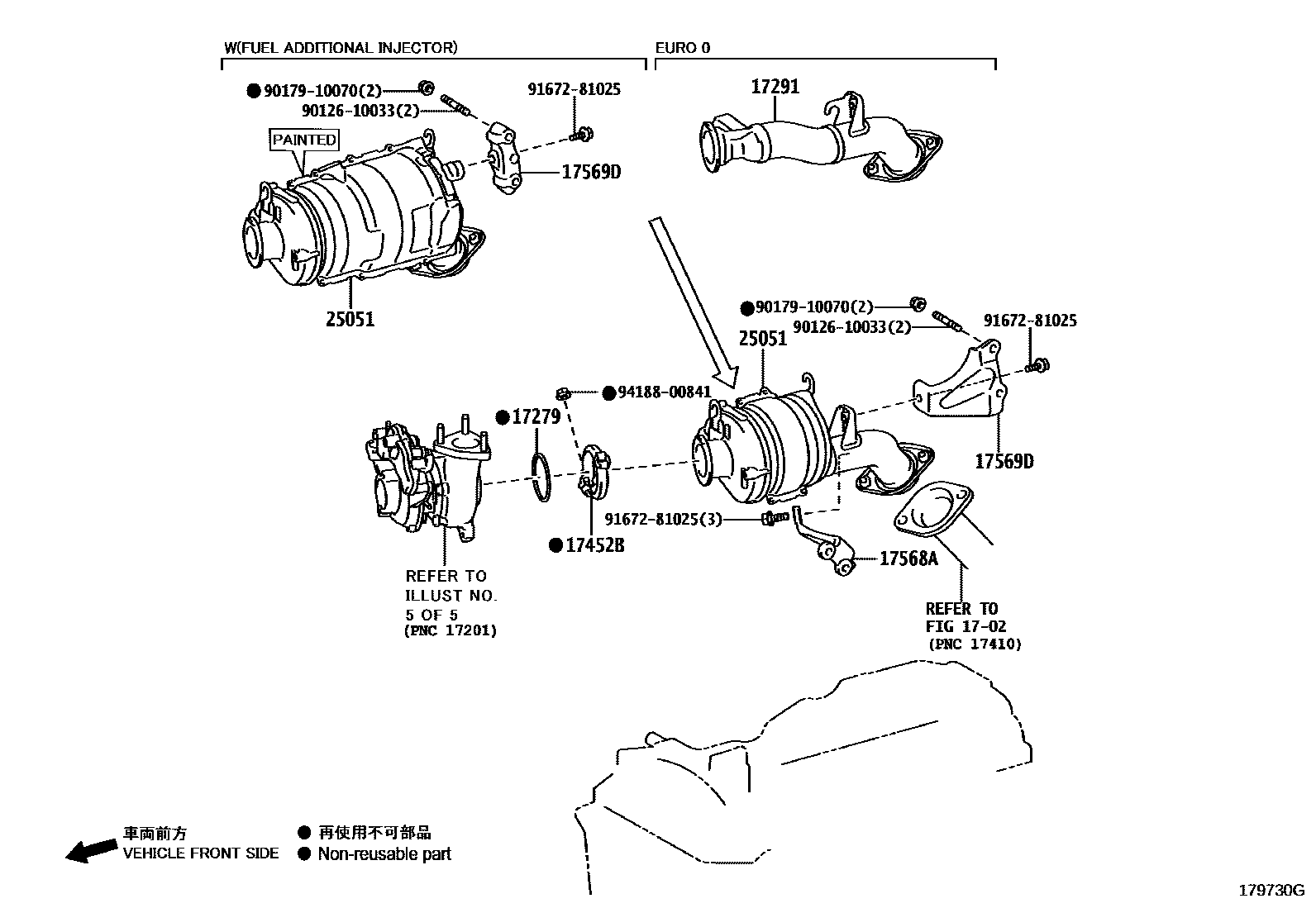 W(FUEL ADDITIONAL INJECTOR)

EURO 0

● 90179-10070(2)
90126-10033(2)
91672-81025
PAINTED
17569D
25051
17291

● 90179-10070(2)
90126-10033(2)
91672-81025
25051
● 94188-00841
● 17279
17569D
91672-81025(3)
● 17452B
17568A

REFER TO ILLUST NO. 5 OF 5 (PNC 17201)

REFER TO FIG 17-02 (PNC 17410)

車両前方
VEHICLE FRONT SIDE

● 再使用不可部品
● Non-reusable part

179730G