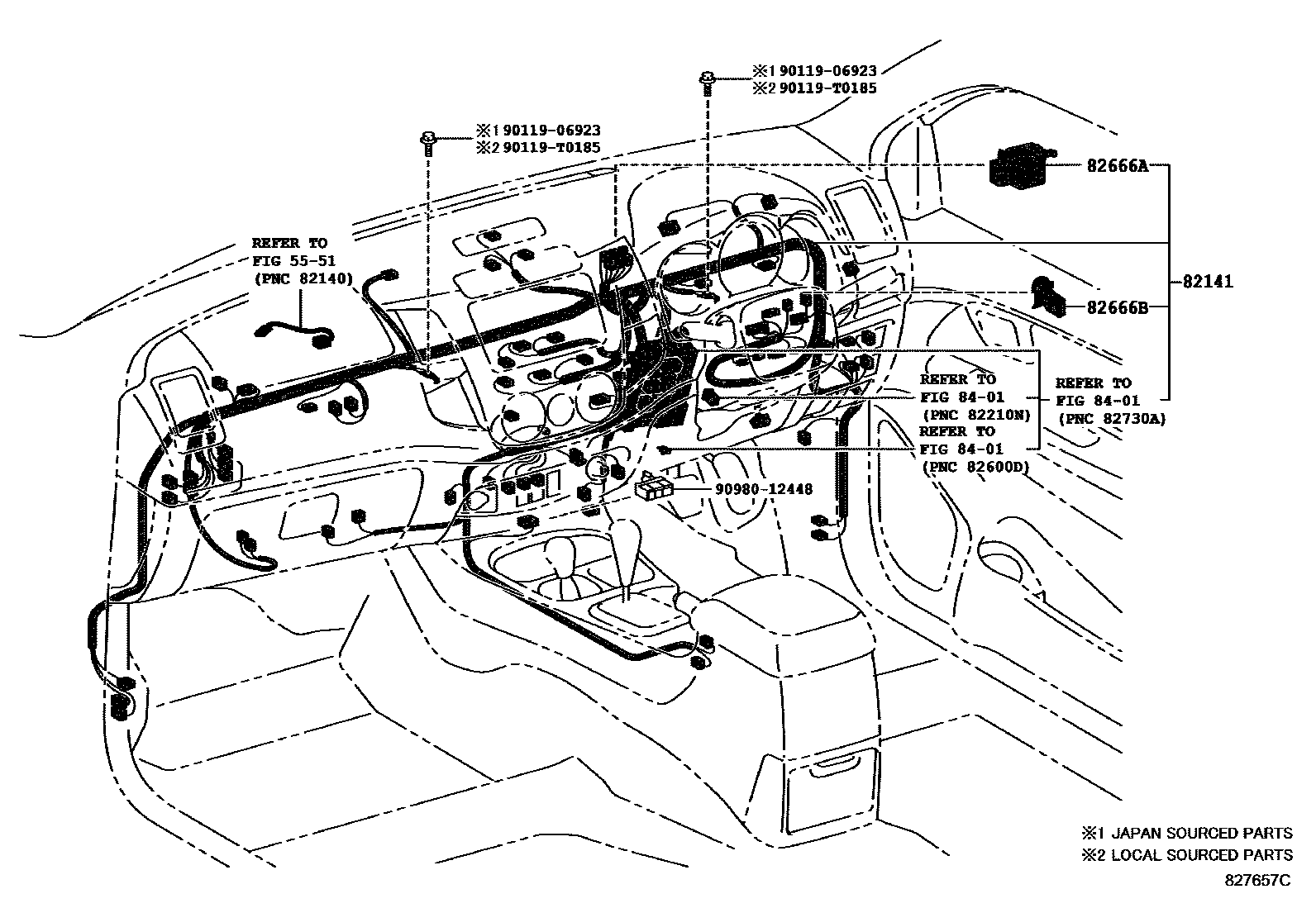 ※1 90119-06923
※2 90119-T0185

※1 90119-06923
※2 90119-T0185

82666A

REFER TO
FIG 55-51
(PNC 82140)

82141

82666B

REFER TO
FIG 84-01
(PNC 82210N)

REFER TO
FIG 84-01
(PNC 82730A)

REFER TO
FIG 84-01
(PNC 82600D)

90980-12448

※1 JAPAN SOURCED PARTS
※2 LOCAL SOURCED PARTS
827657C