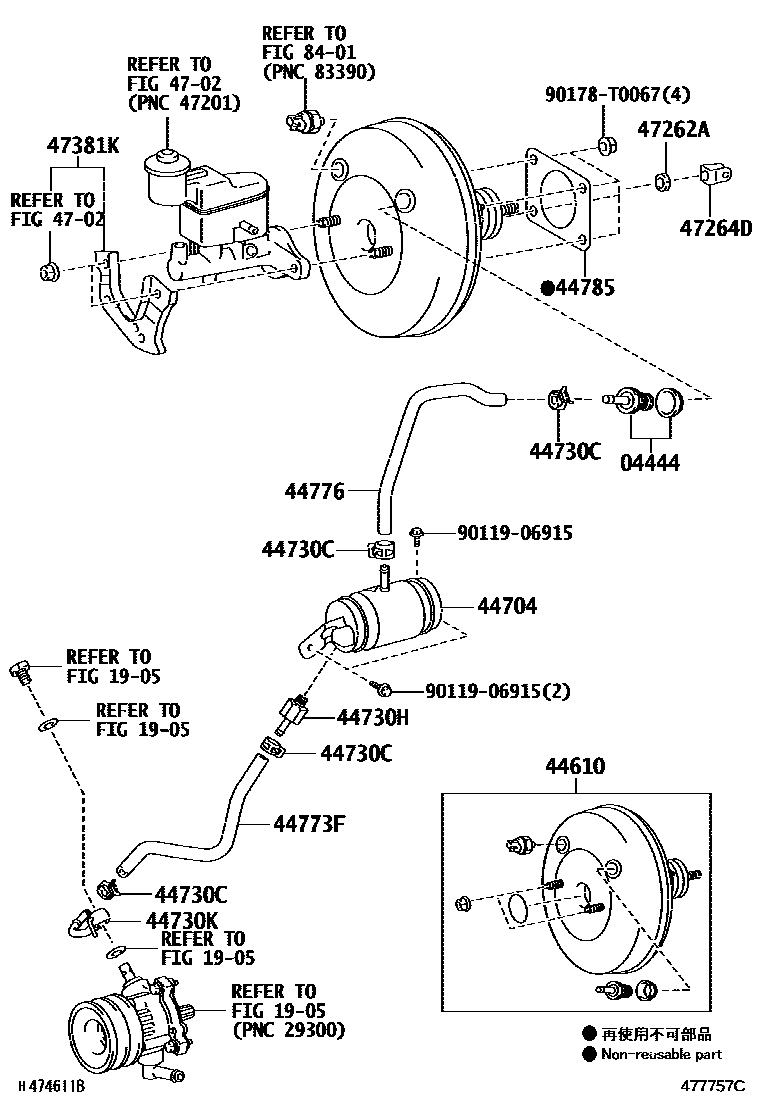 REFER TO
FIG 84-01
(PNC 83390)

REFER TO
FIG 47-02
(PNC 47201)

90178-T0067(4)

47381K

47262A

REFER TO
FIG 47-02

47264D

●44785

44730C

04444

44776

90119-06915

44730C

44704

REFER TO
FIG 19-05

90119-06915(2)

REFER TO
FIG 19-05

44730H

44730C

44610

44773F

44730C

44730K

REFER TO
FIG 19-05

REFER TO
FIG 19-05
(PNC 29300)

● 再使用不可部品
● Non-reusable part

H474611B

477757C