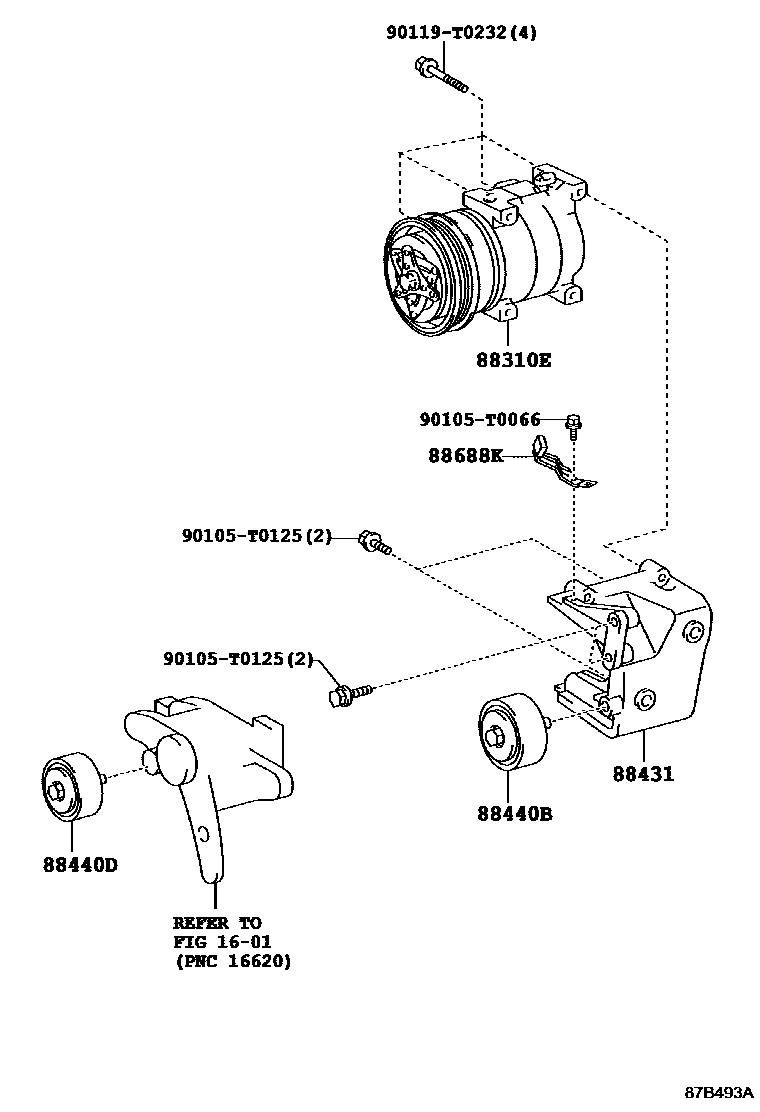 90119-T0232(4)

88310E

90105-T0066

88688K

90105-T0125(2)

90105-T0125(2)

88431

88440B

88440D

REFER TO
FIG 16-01
(PNC 16620)

87B493A