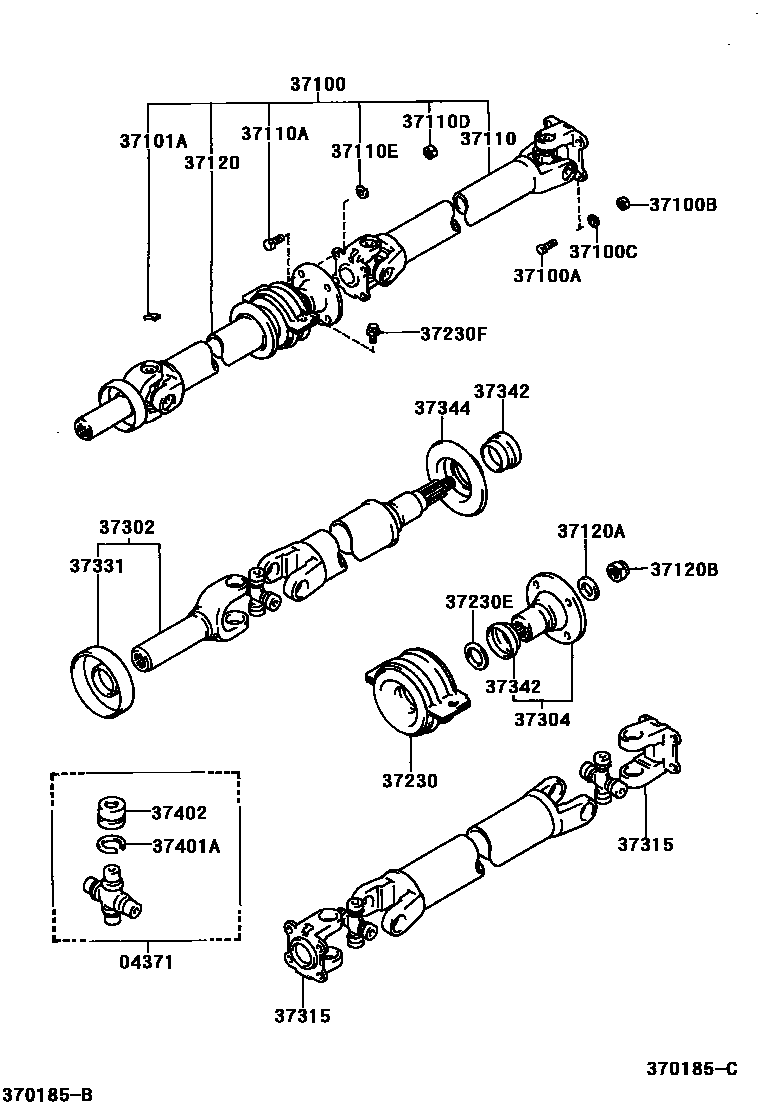 37100
37101A
37120
37110A
37110E
37110D
37110
37100B
37100C
37100A
37230F
37344
37342
37302
37331
37120A
37120B
37230E
37342
37304
37230
37402
37401A
04371
37315
37315
370185-C
370185-B