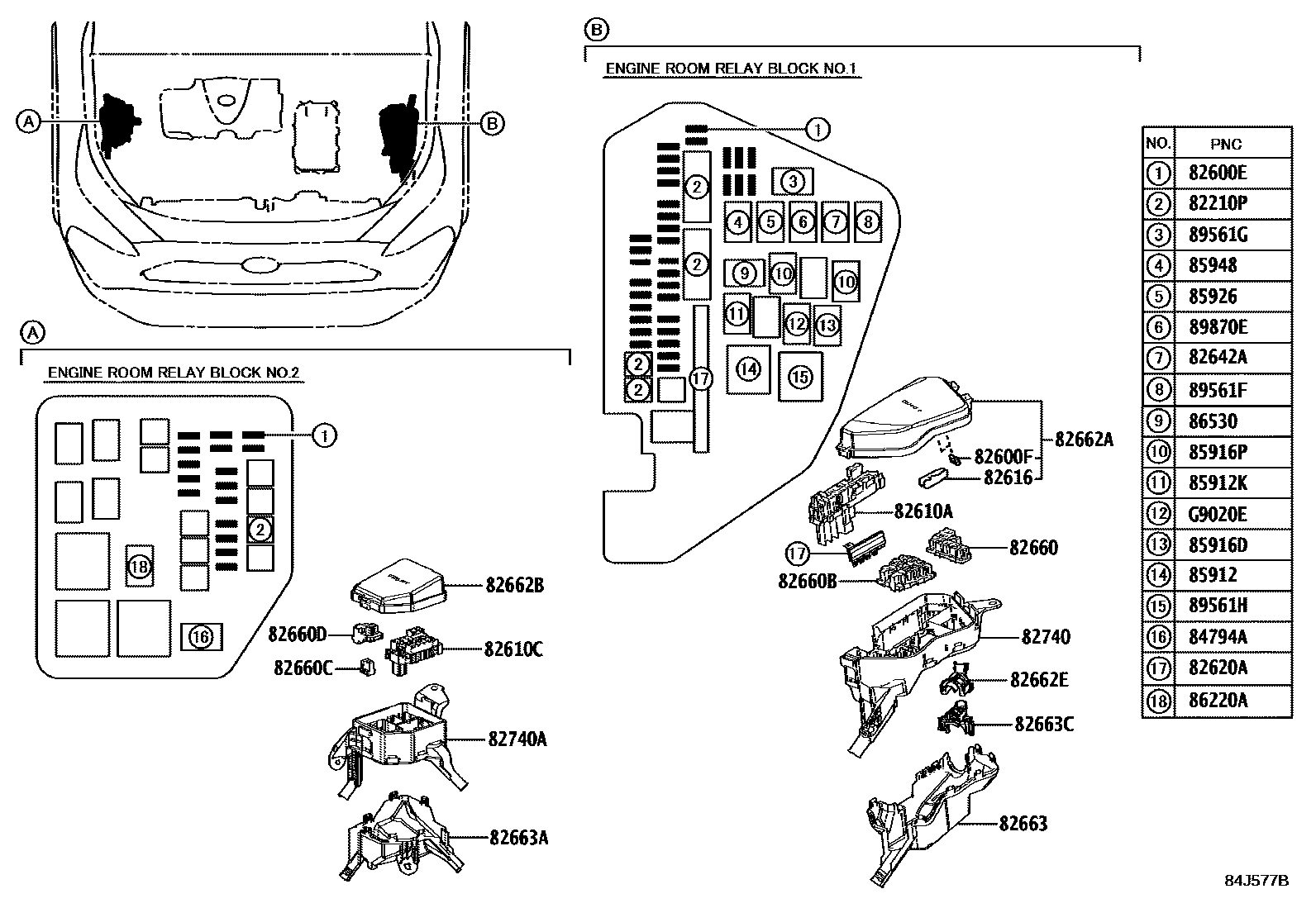 A
B
A
ENGINE ROOM RELAY BLOCK NO.2
1
2
18
16
82662B
82660D
82610C
82660C
82740A
82663A

B
ENGINE ROOM RELAY BLOCK NO.1
1
2
3
4 5 6 7 8
2
9 10 10
11 12 13
2
2
17
14 15
82662A
82600F
82616
82610A
17
82660
82660B
82740
82662E
82663C
82663

| NO. | PNC |
|---|---|
| 1 | 82600E |
| 2 | 82210P |
| 3 | 89561G |
| 4 | 85948 |
| 5 | 85926 |
| 6 | 89870E |
| 7 | 82642A |
| 8 | 89561F |
| 9 | 86530 |
| 10 | 85916P |
| 11 | 85912K |
| 12 | G9020E |
| 13 | 85916D |
| 14 | 85912 |
| 15 | 89561H |
| 16 | 84794A |
| 17 | 82620A |
| 18 | 86220A |

84J577B