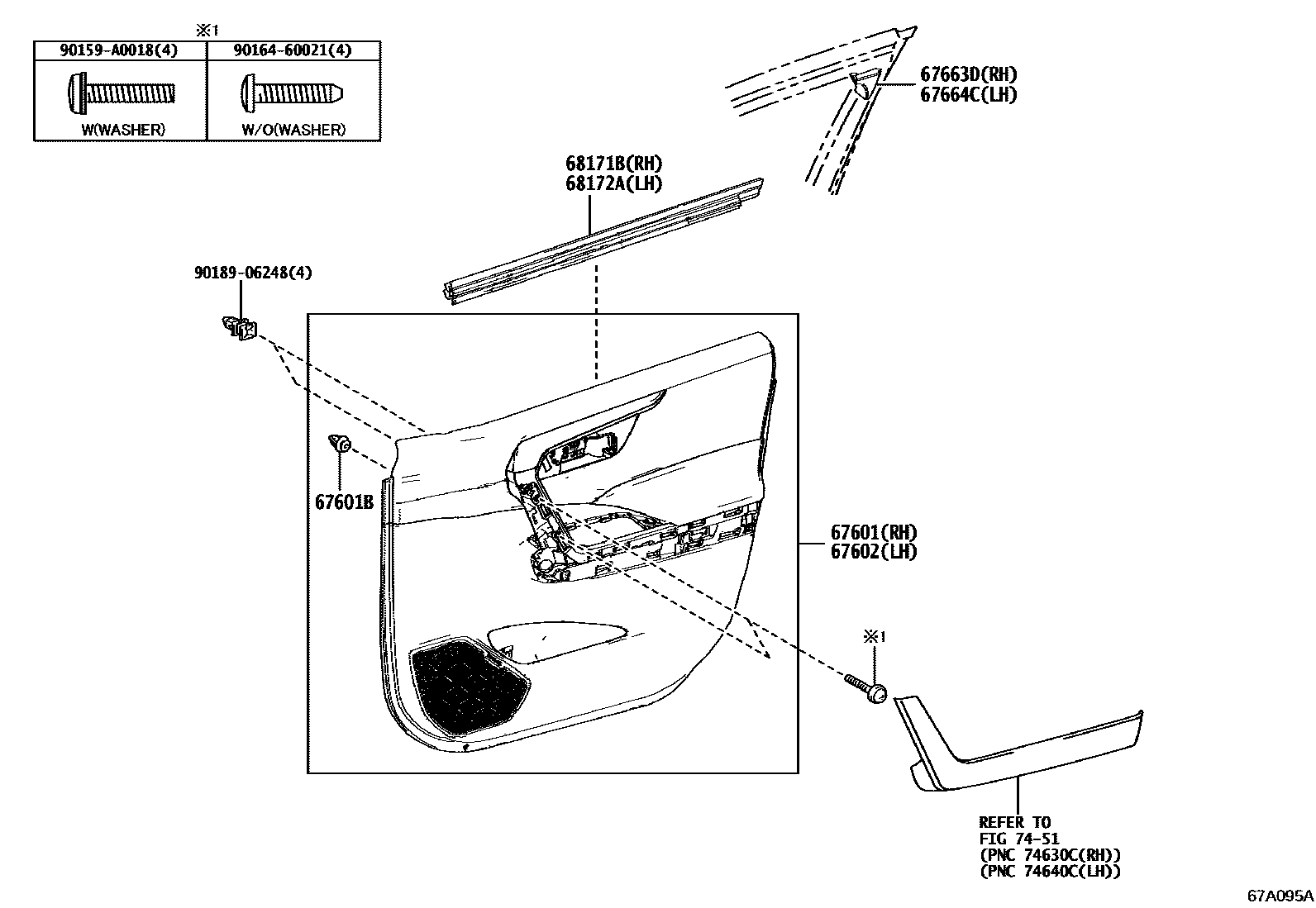 ※1

| 90159-A0018(4) | 90164-60021(4) |
|---|---|
| W(WASHER) | W/O(WASHER) |

67663D(RH)
67664C(LH)

68171B(RH)
68172A(LH)

90189-06248(4)

67601B

67601(RH)
67602(LH)

※1

REFER TO
FIG 74-51
(PNC 74630C(RH))
(PNC 74640C(LH))

67A095A