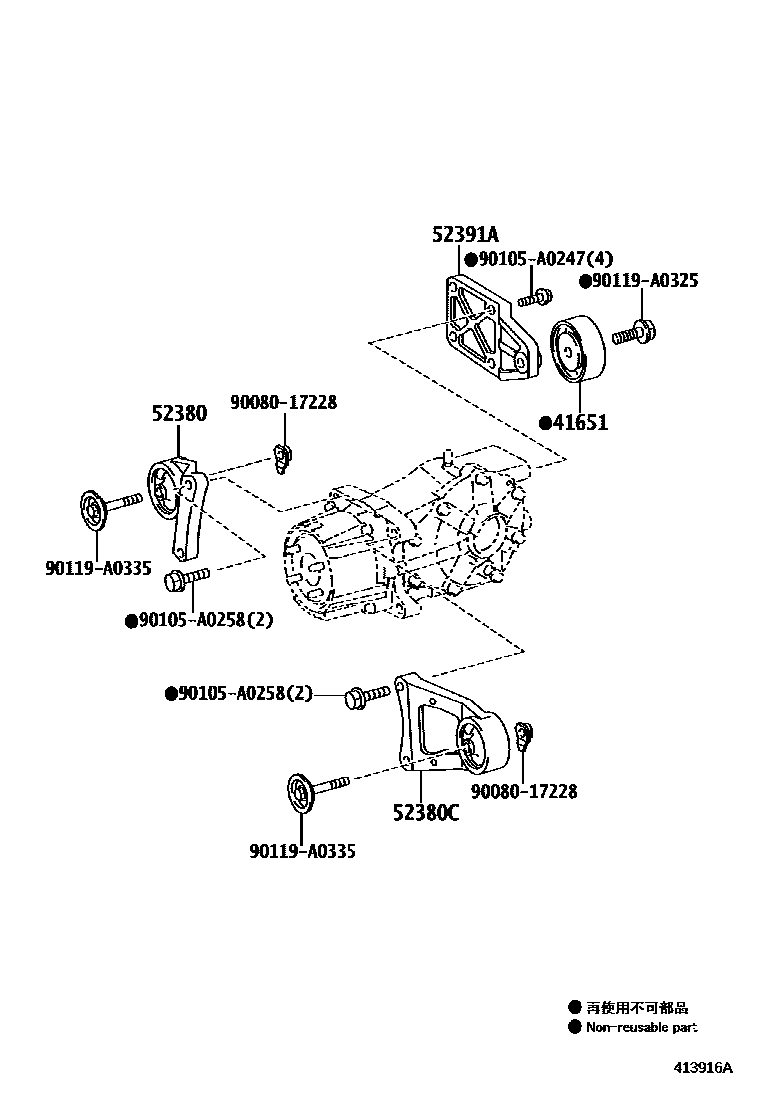 52391A
●90105-A0247(4)
●90119-A0325
●41651
52380
90080-17228
90119-A0335
●90105-A0258(2)
●90105-A0258(2)
90080-17228
52380C
90119-A0335
● 再使用不可部品
● Non-reusable part
413916A