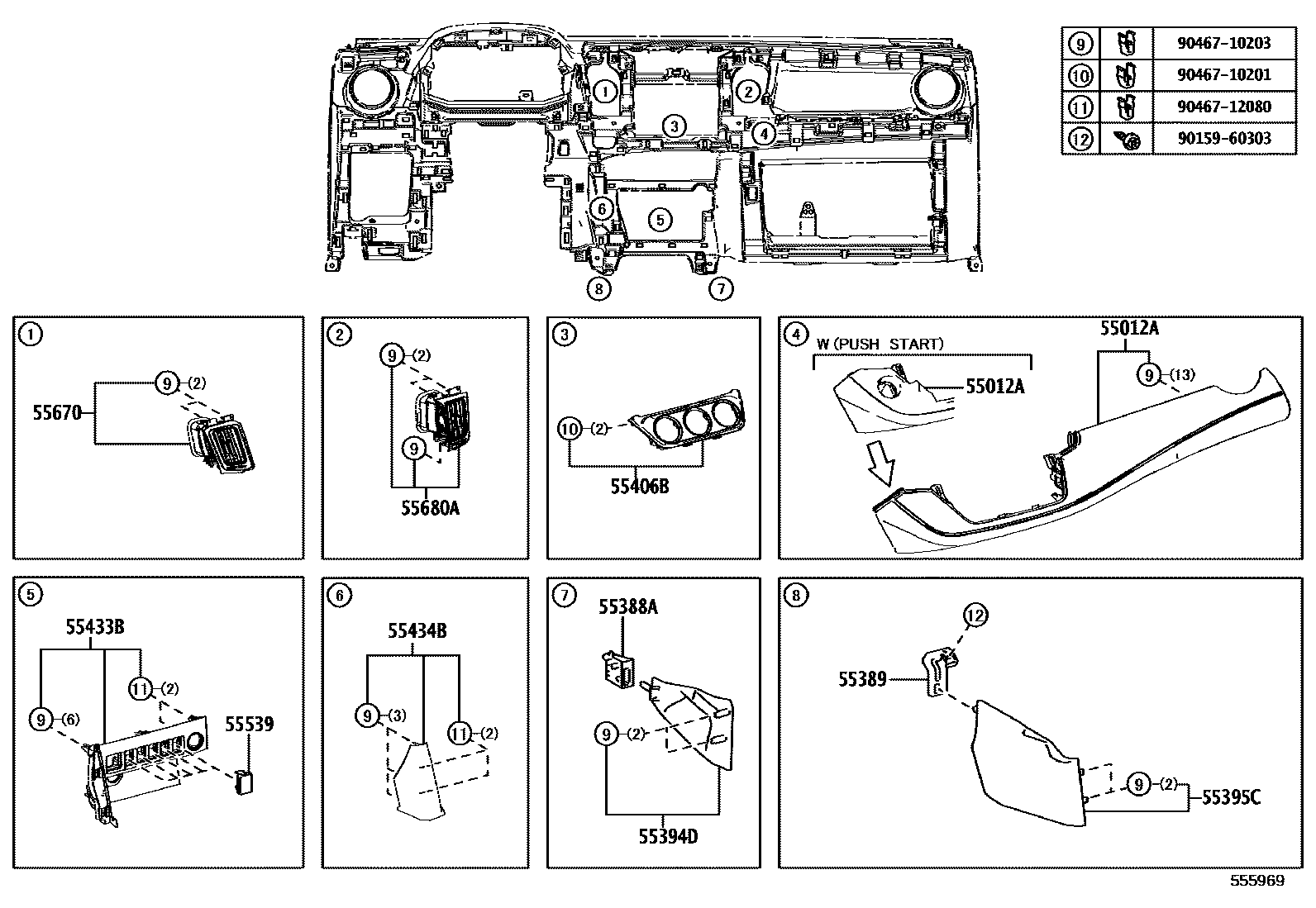 1 2 3 4 5 6 7 8

| 9 | | 90467-10203 |
|---|---|---|
| 10 | | 90467-10201 |
| 11 | | 90467-12080 |
| 12 | | 90159-60303 |

1
55670
9 (2)

2
9 (2)
9
55680A

3
10 (2)
55406B

4
W (PUSH START)
55012A
55012A
9 (13)

5
55433B
11 (2)
9 (6)
55539

6
55434B
9 (3)
11 (2)

7
55388A
9 (2)
55394D

8
12
55389
9 (2)
55395C

555969