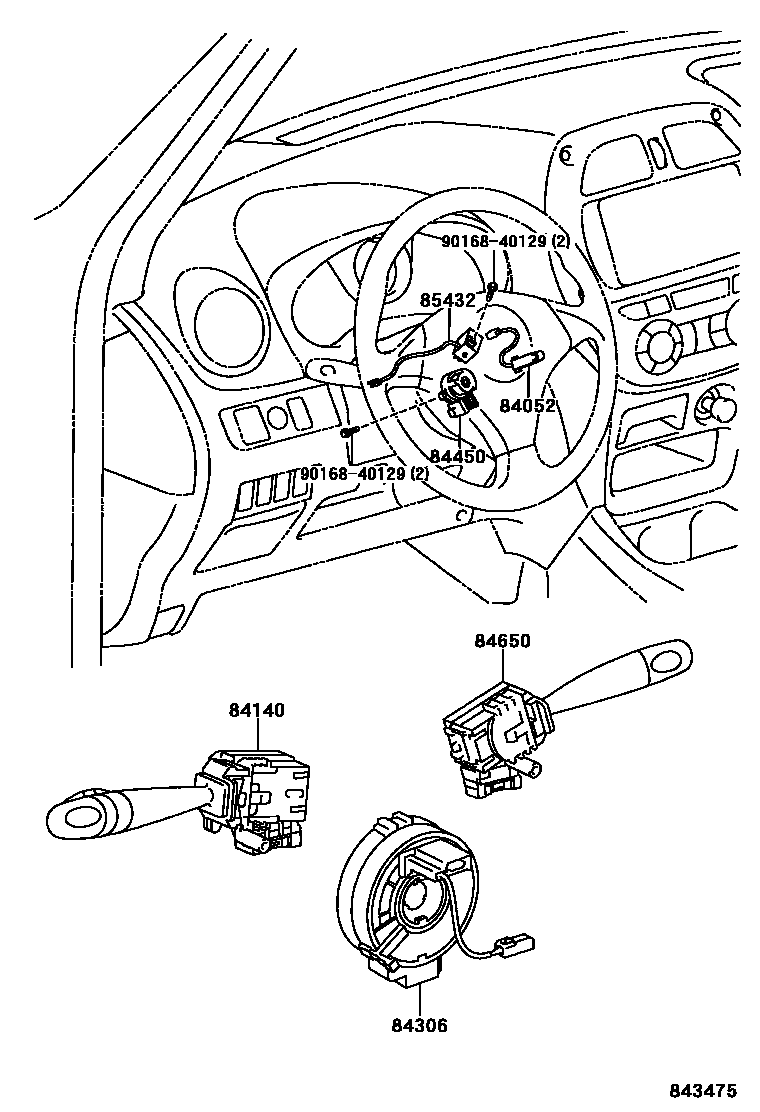 90168-40129 (2)

85432

84052

84450

90168-40129 (2)

84650

84140

84306

843475