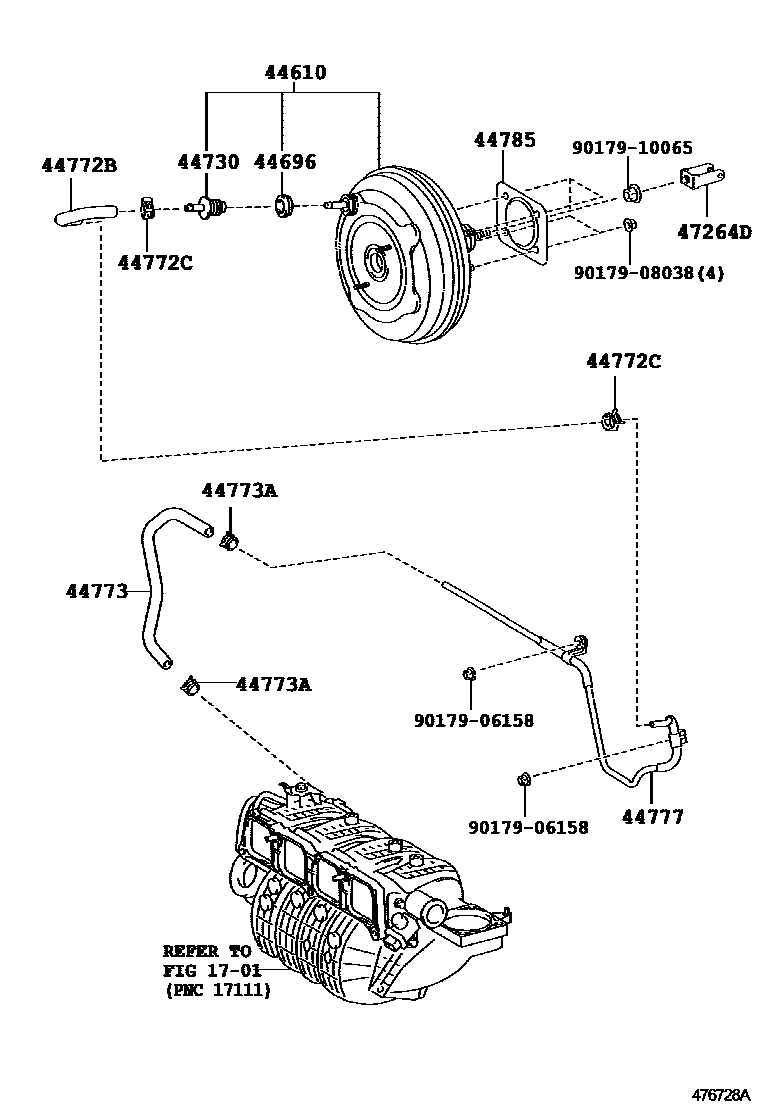 44610

44772B

44730

44696

44785

90179-10065

47264D

44772C

90179-08038(4)

44772C

44773A

44773

44773A

90179-06158

90179-06158

44777

REFER TO
FIG 17-01
(PNC 17111)

476728A