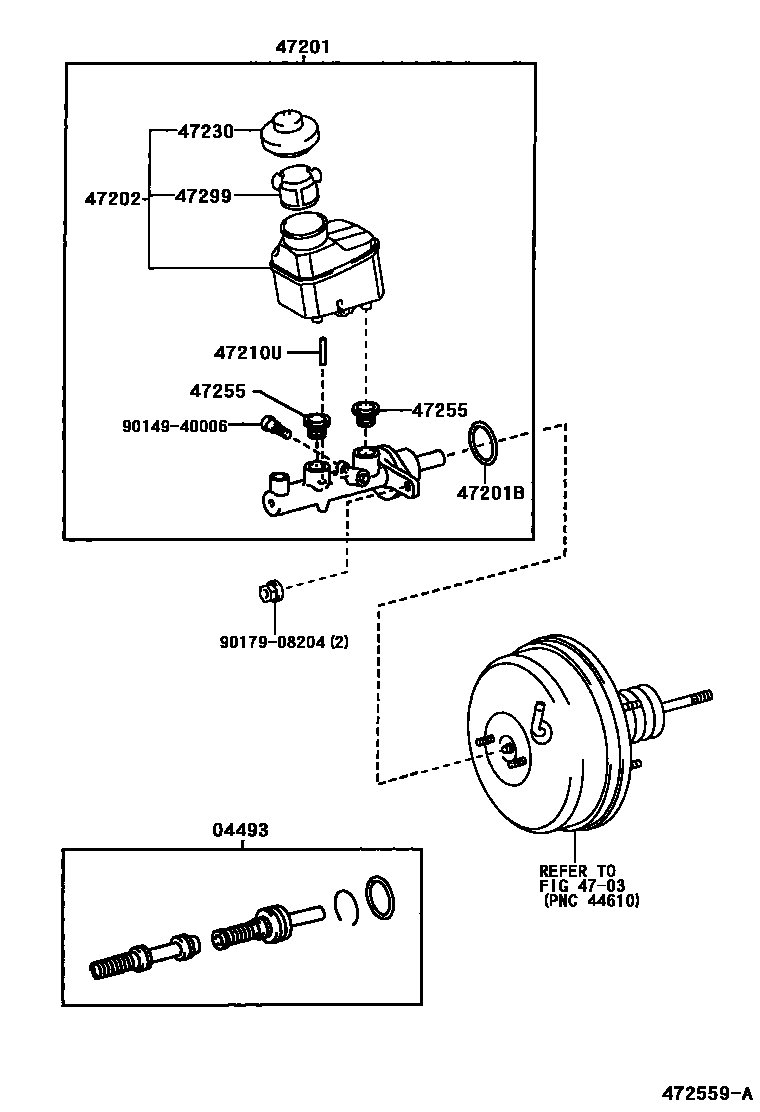 47201

47230

47202

47299

47210U

47255

47255

90149-40006

47201B

90179-08204 (2)

04493

REFER TO
FIG 47-03
(PNC 44610)

472559-A