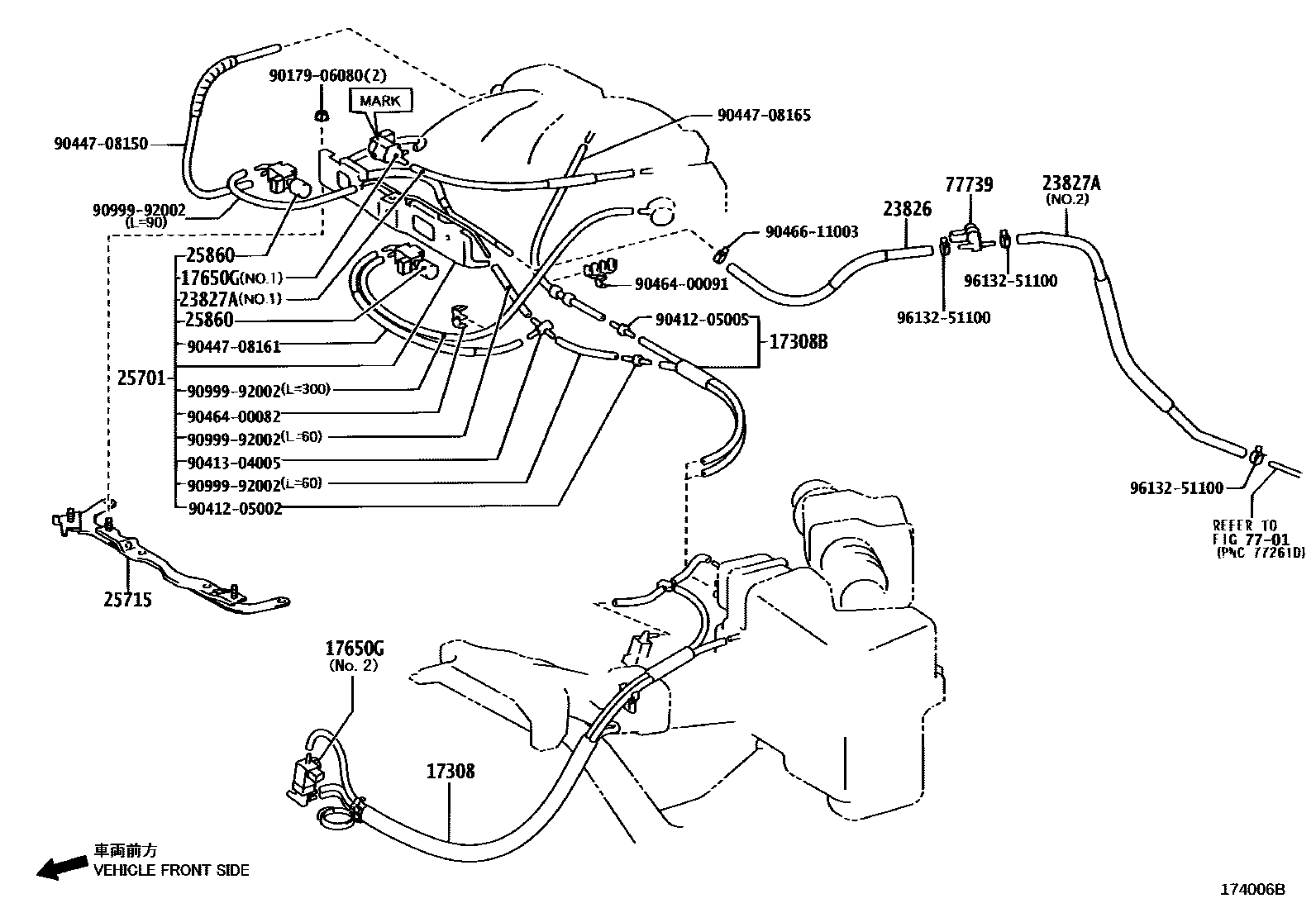 90179-06080(2)
MARK
90447-08165
90447-08150
90999-92002
(L=90)
25860
17650G(NO.1)
23827A(NO.1)
25860
90447-08161
25701
90999-92002(L=300)
90464-00082
90999-92002(L=60)
90413-04005
90999-92002(L=60)
90412-05002
90466-11003
90464-00091
90412-05005
17308B
23826
77739
23827A
(NO.2)
96132-51100
96132-51100
96132-51100
REFER TO
FIG 77-01
(PNC 77261D)
25715
17650G
(No. 2)
17308
車両前方
VEHICLE FRONT SIDE
174006B