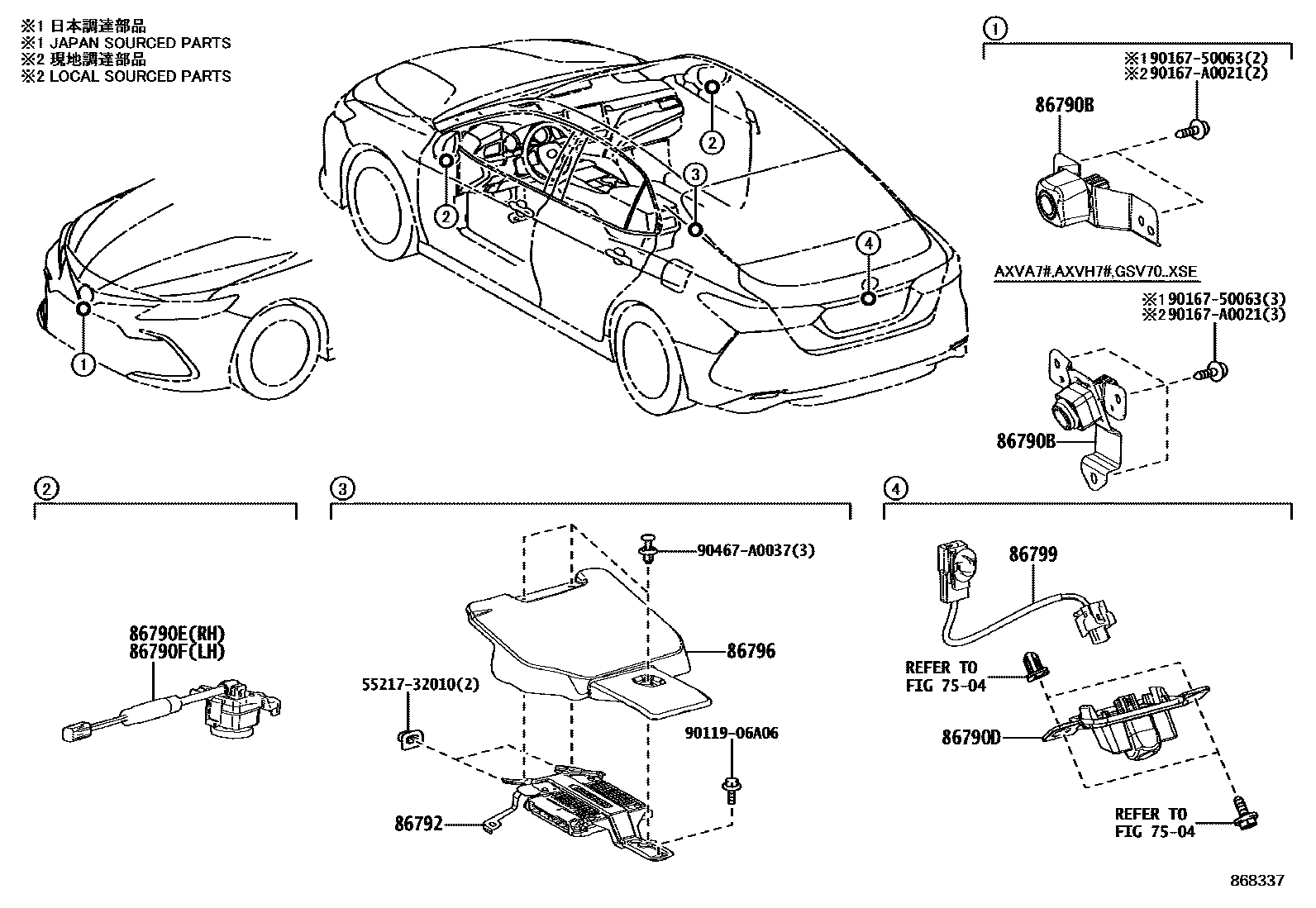 ※1 日本調達部品
※1 JAPAN SOURCED PARTS
※2 現地調達部品
※2 LOCAL SOURCED PARTS

1
2
2
3
4

1
※1 90167-50063(2)
※2 90167-A0021(2)
86790B

AXVA7#.AXVH7#.GSV70..XSE
※1 90167-50063(3)
※2 90167-A0021(3)
86790B

2
86790E(RH)
86790F(LH)

3
90467-A0037(3)
86796
55217-32010(2)
90119-06A06
86792

4
86799
REFER TO
FIG 75-04
86790D
REFER TO
FIG 75-04

868337