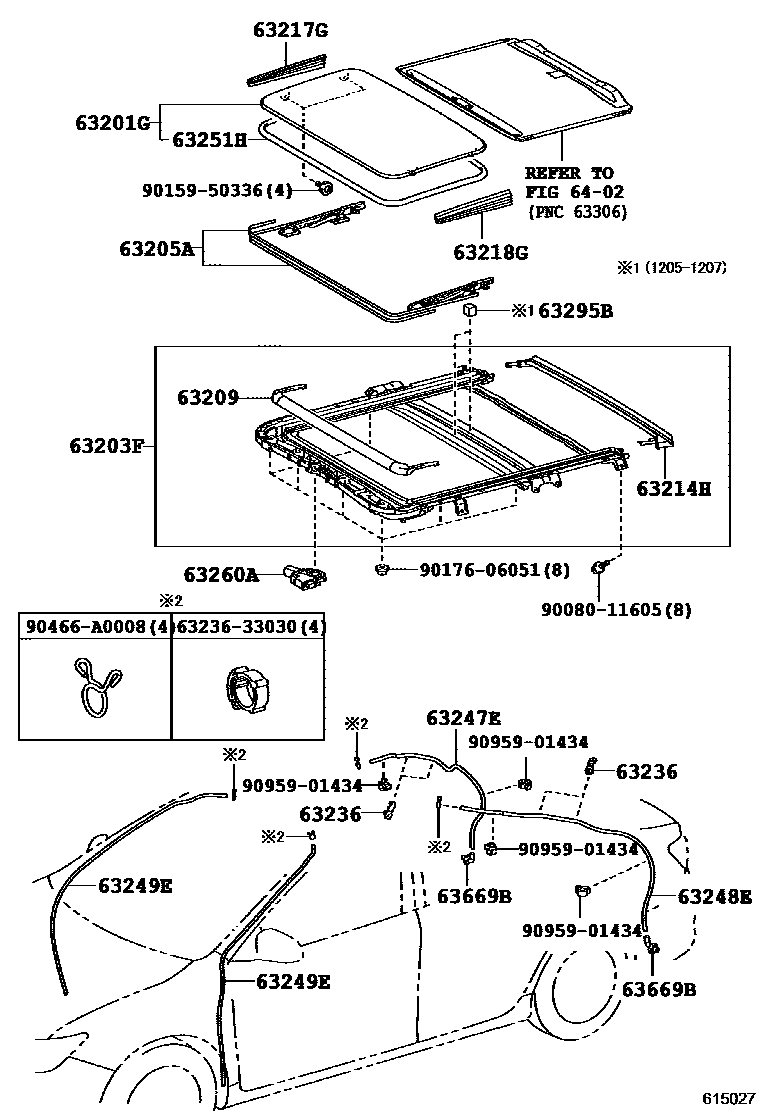 63217G
63201G
63251H
90159-50336(4)
REFER TO
FIG 64-02
(PNC 63306)
63205A
63218G
※1 (1205-1207)
※1 63295B
63209
63203F
63214H
63260A
90176-06051(8)
90080-11605(8)
※2
| 90466-A0008(4) | 63236-33030(4) |
|---|---|
| | |
※2
63247E
90959-01434
63236
※2
90959-01434
63236
※2
※2
90959-01434
63249E
63669B
63248E
90959-01434
63249E
63669B
615027