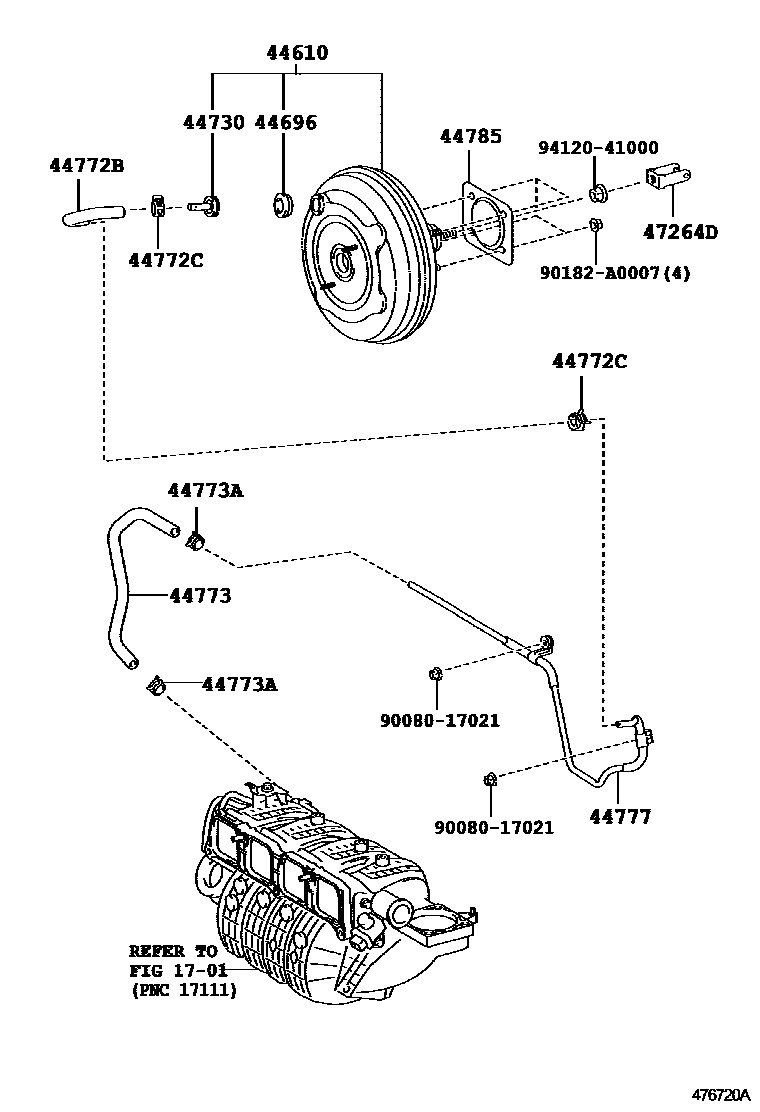 44610

44730 44696

44785

94120-41000

44772B

44772C

47264D

90182-A0007(4)

44772C

44773A

44773

44773A

90080-17021

90080-17021

44777

REFER TO
FIG 17-01
(PNC 17111)

476720A