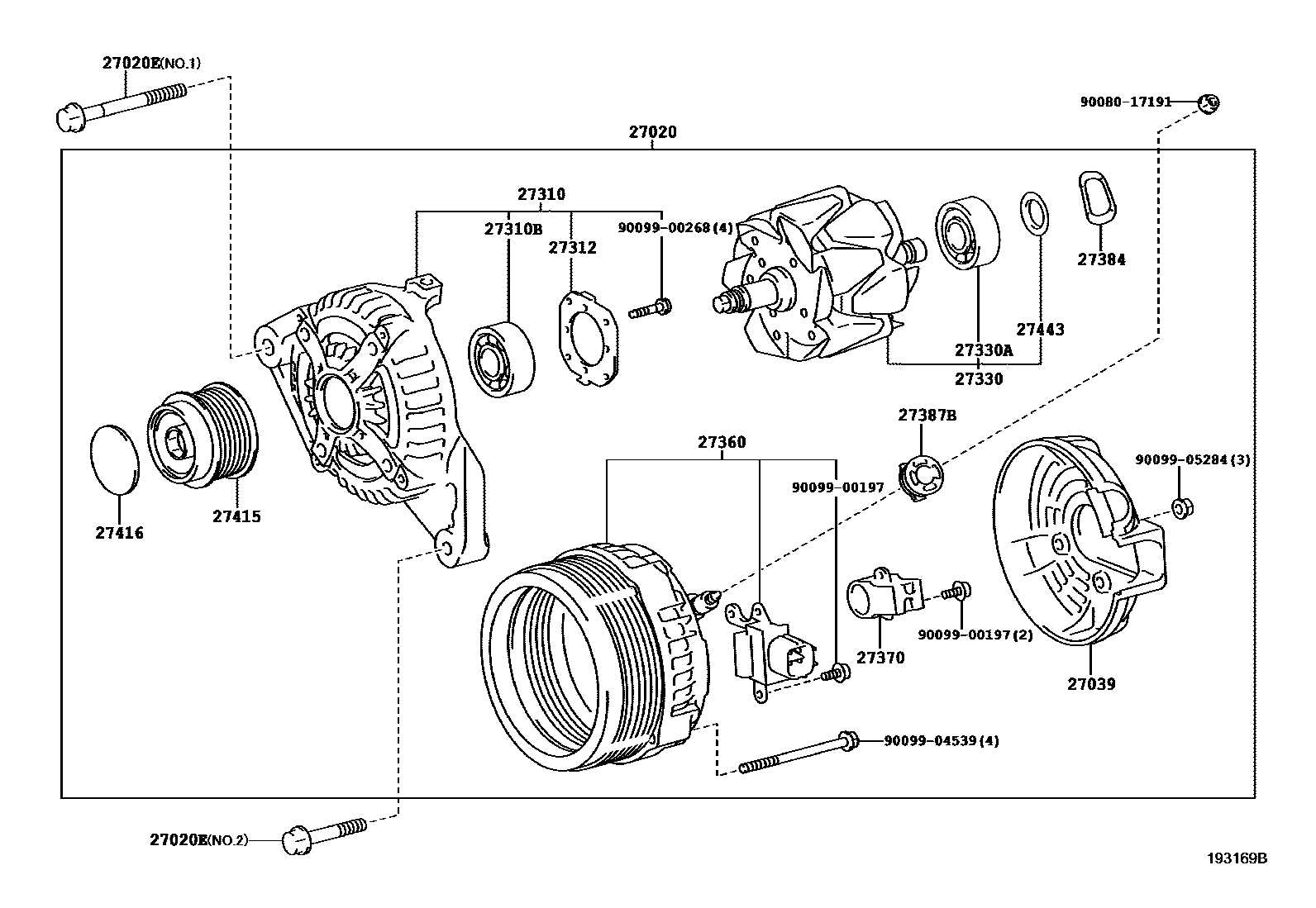 27020E(NO.1)

90080-17191

27020

27310

27310B

27312

90099-00268(4)

27384

27443

27330A

27330

27387B

27360

90099-00197

90099-05284(3)

27416

27415

27370

90099-00197(2)

27039

90099-04539(4)

27020E(NO.2)

193169B