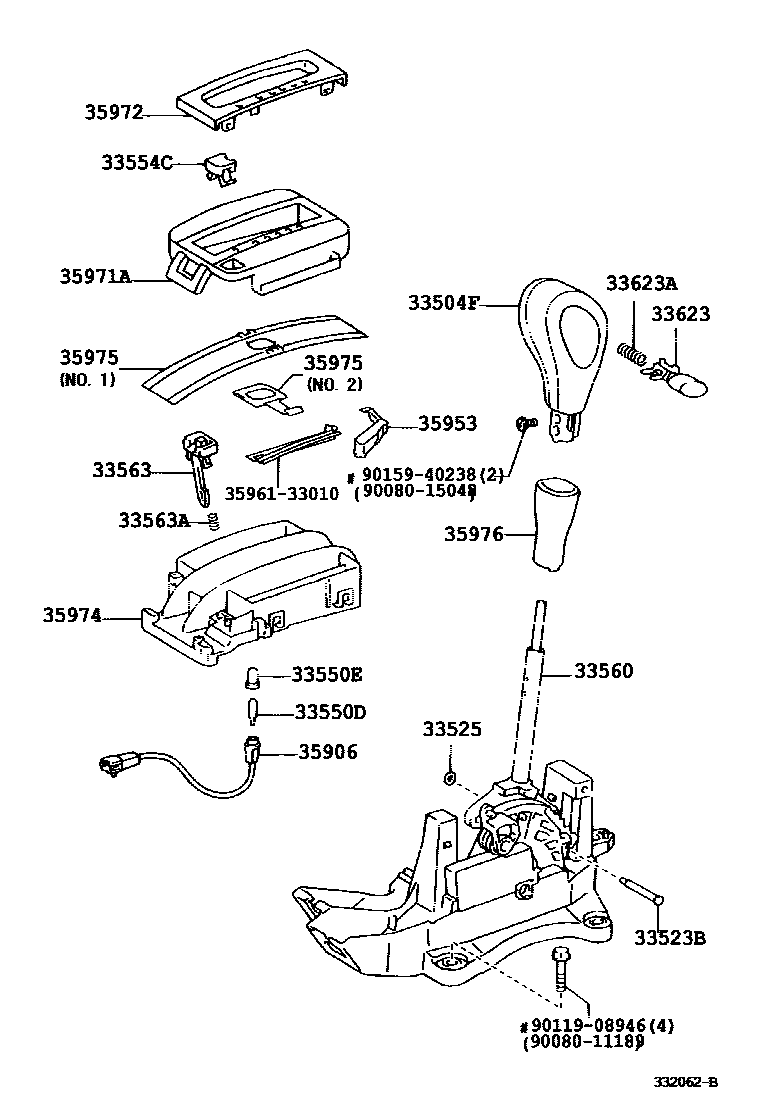 35972
33554C
35971A
33504F
33623A
33623
35975
(NO. 1)
35975
(NO. 2)
35953
33563
35961-33010
# 90159-40238(2)
(90080-15048)
33563A
35976
35974
33550E
33550D
35906
33560
33525
33523B
# 90119-08946(4)
(90080-11189)
332062-B