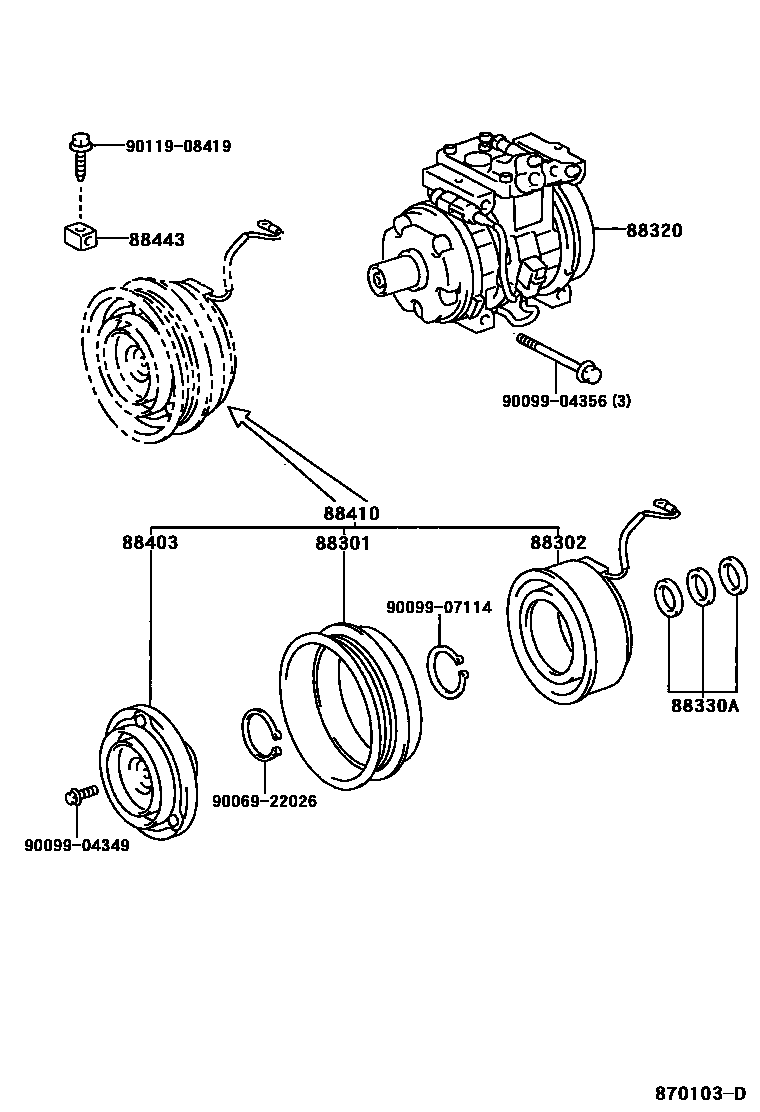 90119-08419
88443
88320
90099-04356 (3)
88410
88403
88301
88302
90099-07114
88330A
90069-22026
90099-04349
870103-D