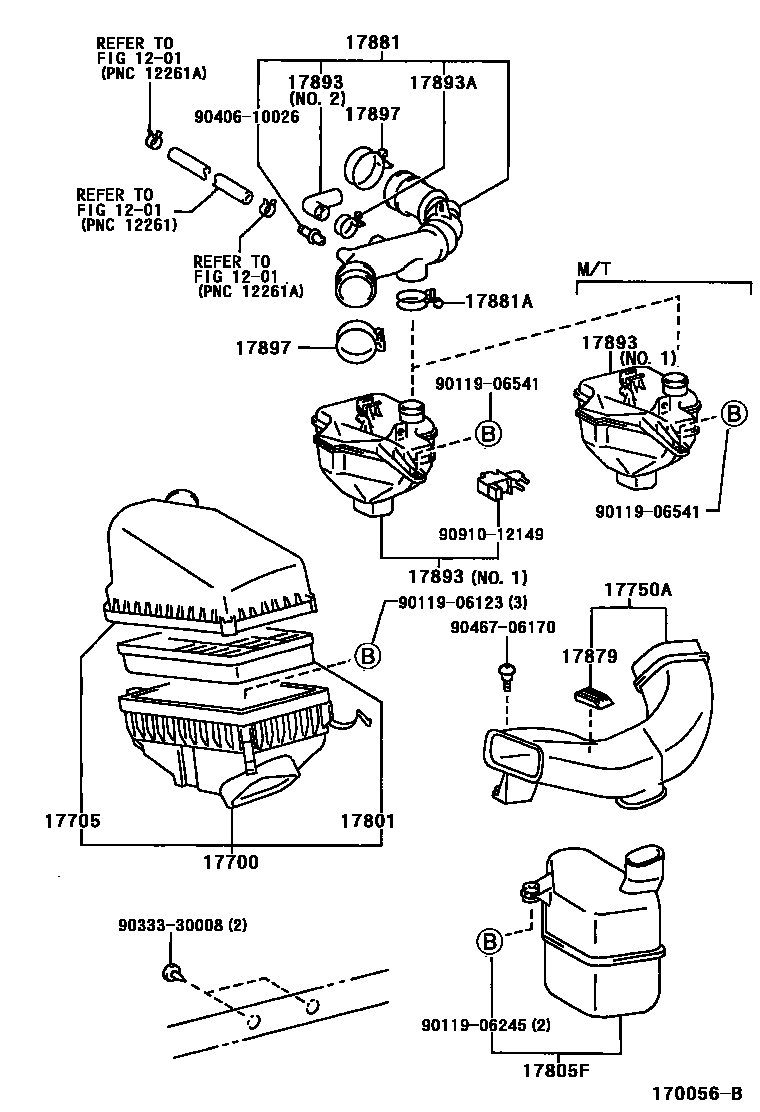 REFER TO
FIG 12-01
(PNC 12261A)

17881

17893
(NO. 2)

17893A

90406-10026

17897

REFER TO
FIG 12-01
(PNC 12261)

REFER TO
FIG 12-01
(PNC 12261A)

17881A

17897

M/T

17893
(NO. 1)

90119-06541

B

B

90119-06541

90910-12149

17893 (NO. 1)

90119-06123 (3)

B

17750A

90467-06170

17879

17705

17801

17700

90333-30008 (2)

B

90119-06245 (2)

17805F

170056-B