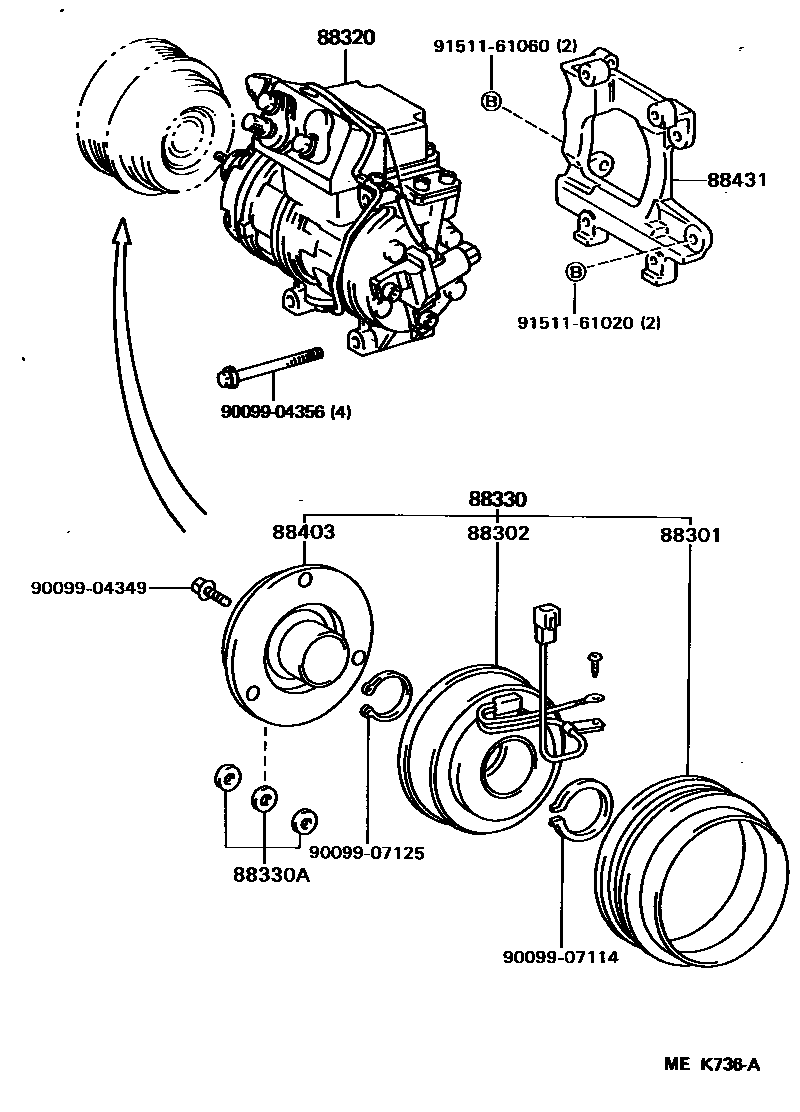 88320
91511-61060 (2)
B
88431
B
91511-61020 (2)
90099-04356 (4)
88330
88403
88302
88301
90099-04349
90099-07125
88330A
90099-07114
ME K736-A