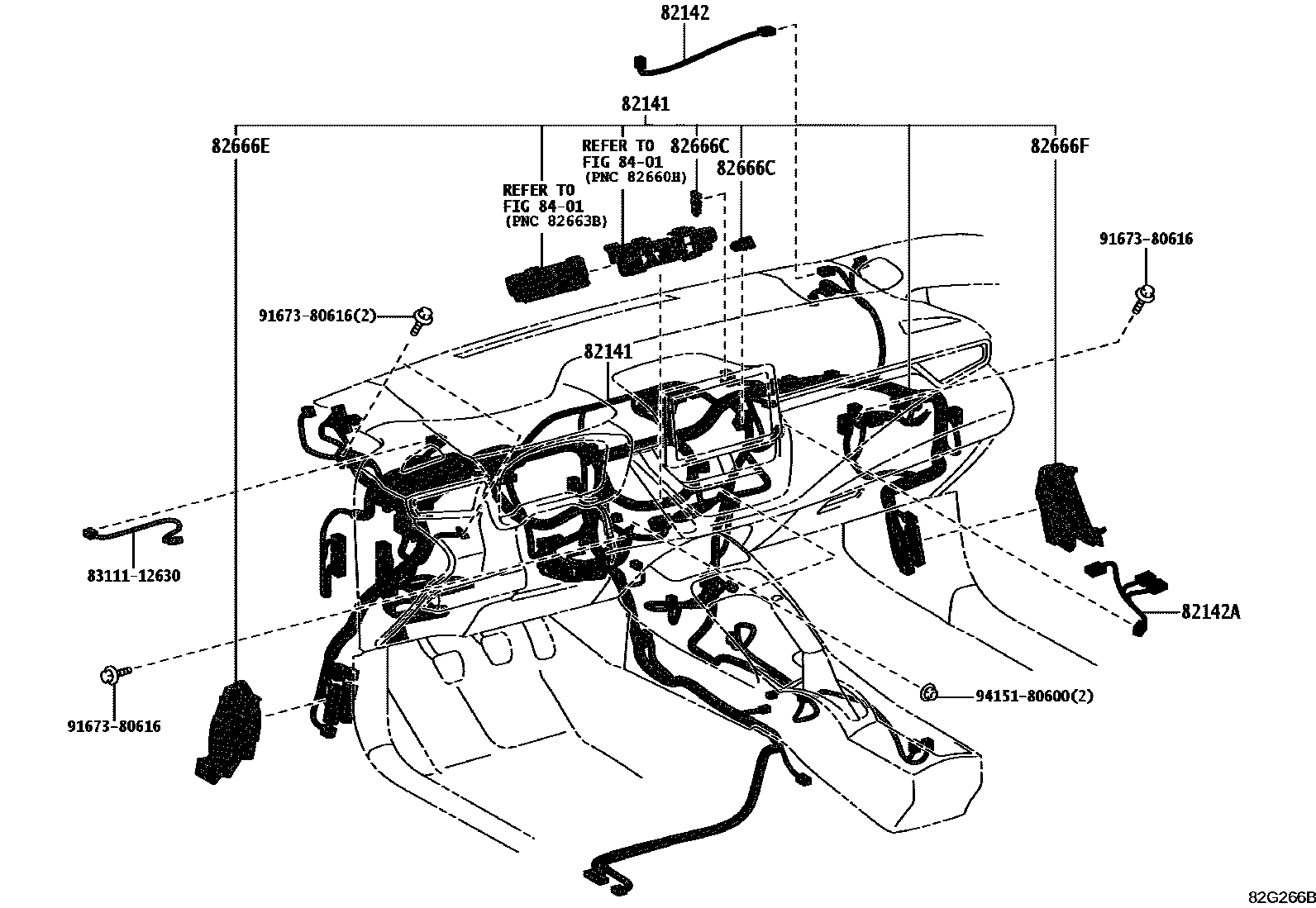 82142

82141

82666E

REFER TO FIG 84-01 (PNC 82660B)

82666C

82666C

82666F

REFER TO FIG 84-01 (PNC 82663B)

91673-80616

91673-80616(2)

82141

83111-12630

82142A

91673-80616

94151-80600(2)

82G266B