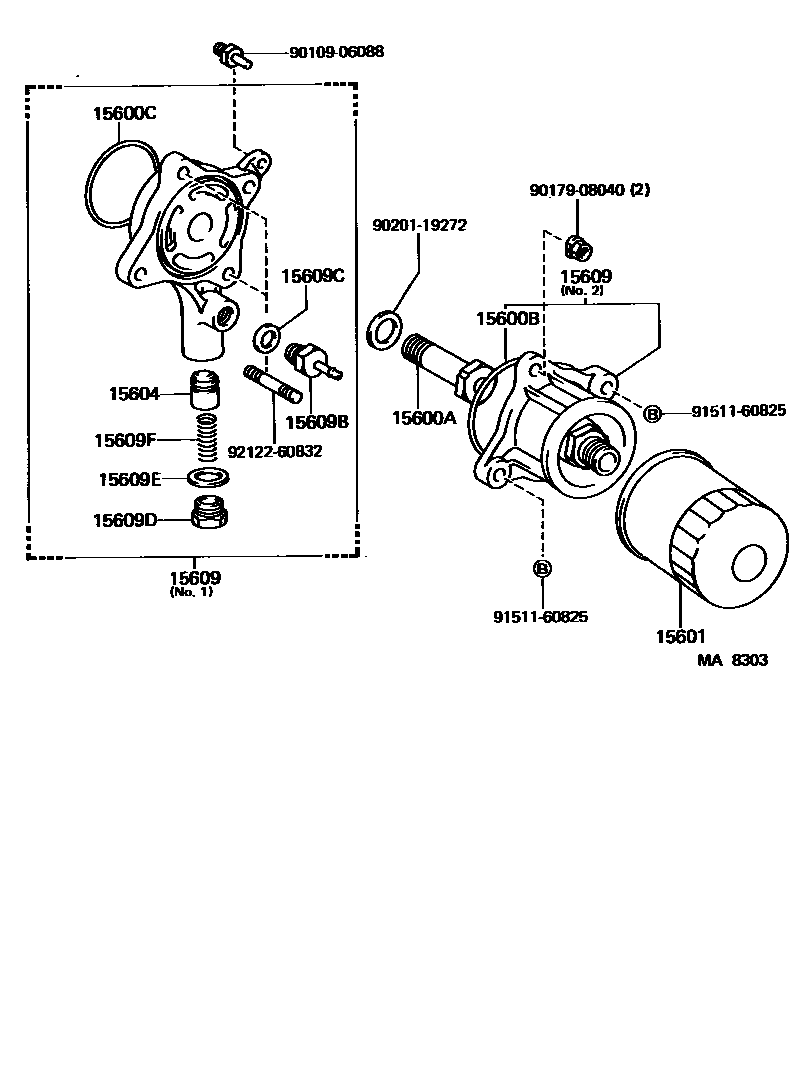 90109-06088

15600C

90179-08040 (2)

90201-19272

15609C

15609
(No. 2)

15600B

15604

15609B

15600A

B 91511-60825

15609F

92122-60832

15609E

15609D

15609
(No. 1)

B

91511-60825

15601

MA 8303