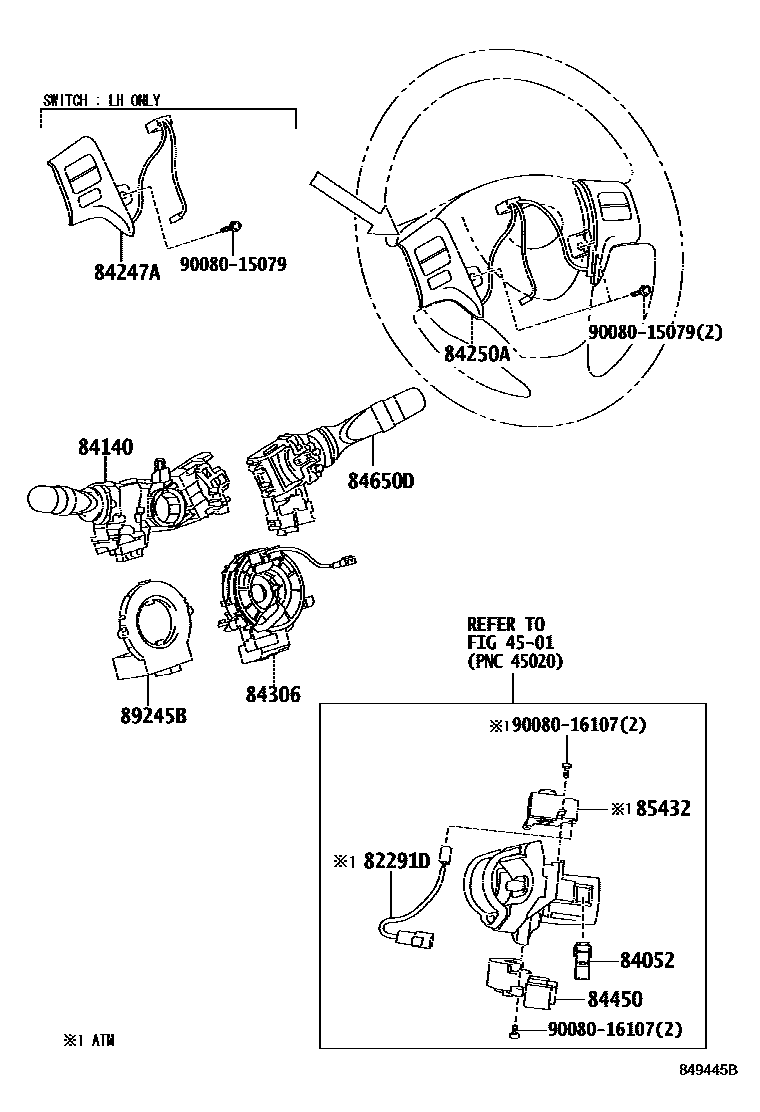 SWITCH : LH ONLY

84247A
90080-15079

84250A
90080-15079(2)

84140
84650D

89245B
84306

REFER TO
FIG 45-01
(PNC 45020)

※1 90080-16107(2)
※1 85432
※1 82291D
84052
84450
90080-16107(2)

※1 ATM

849445B