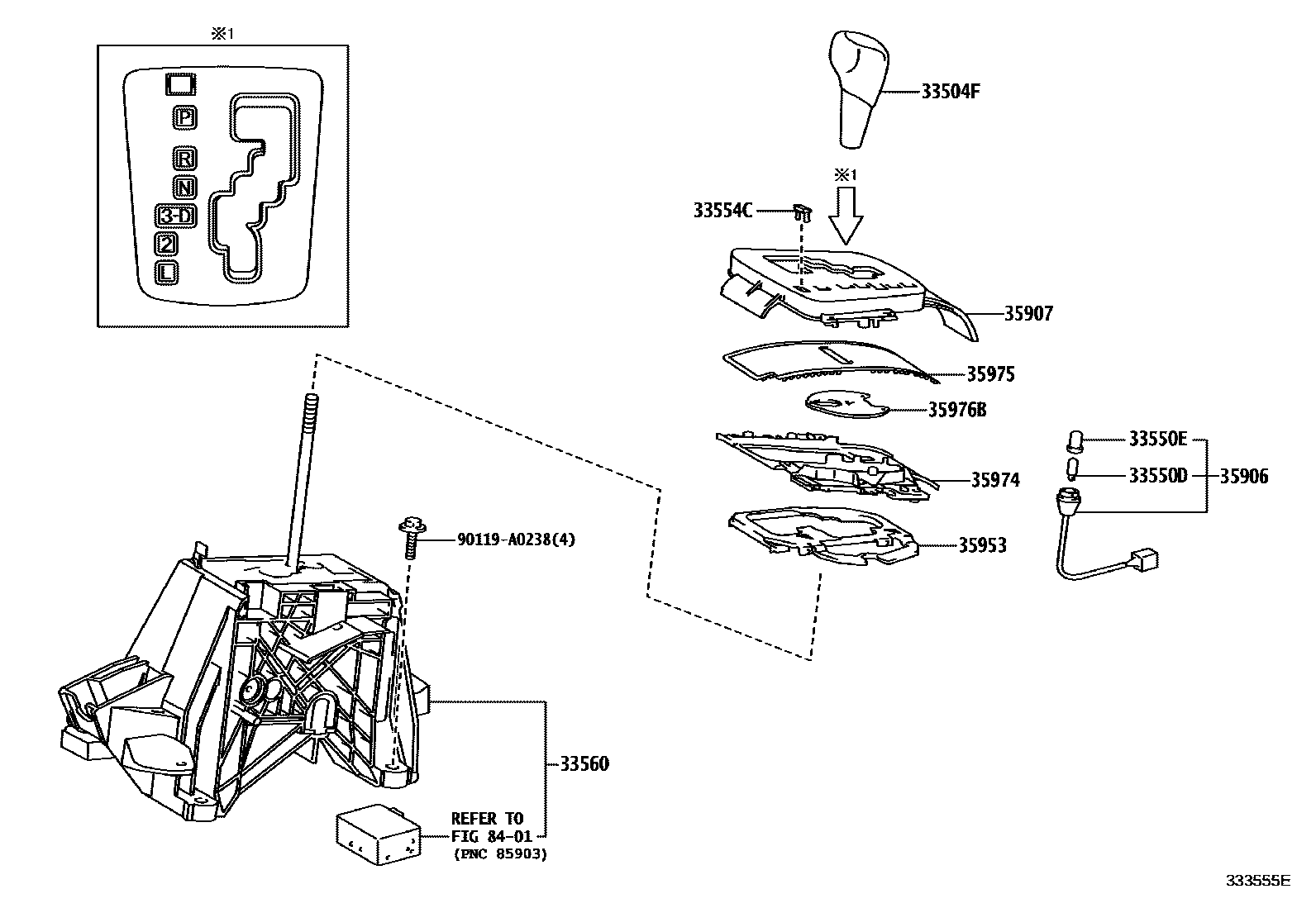 ※1

P
R
N
3-D
2
L

33504F
※1
33554C
35907
35975
35976B
33550E
33550D
35906
35974
35953
90119-A0238(4)
33560
REFER TO
FIG 84-01
(PNC 85903)
333555E