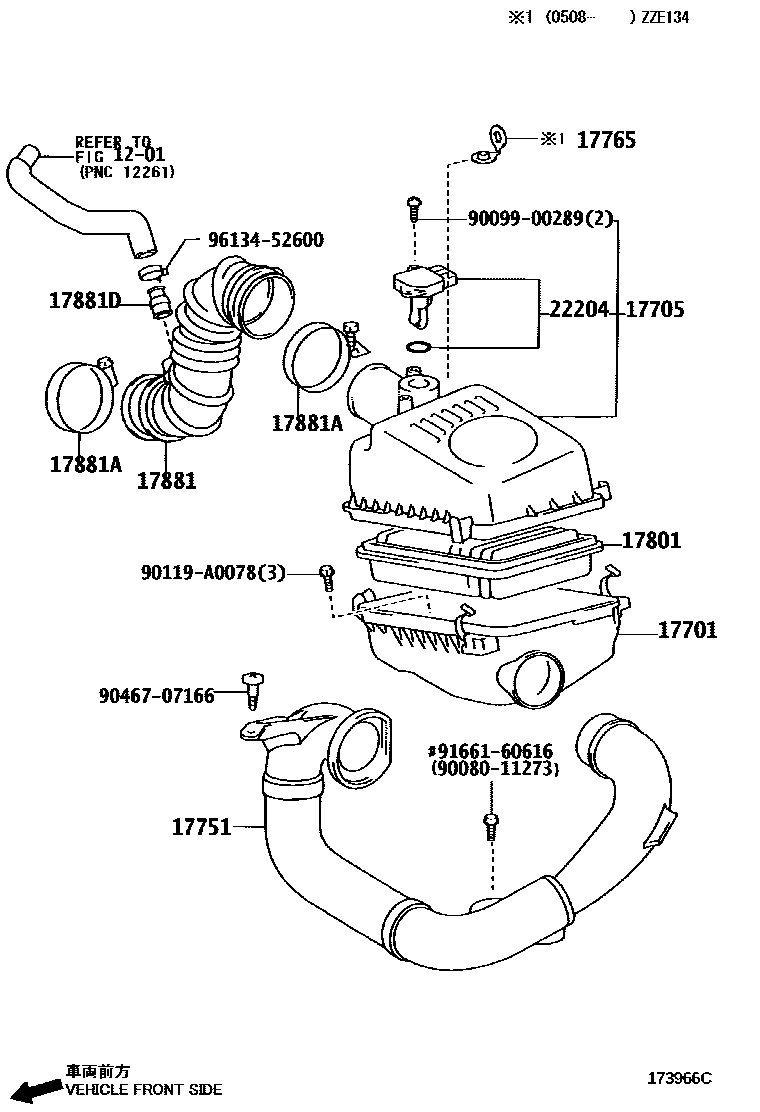 ※1 (0508- ) ZZE134

REFER TO
FIG 12-01
(PNC 12261)

※1 17765

90099-00289(2)

96134-52600

17881D

22204

17705

17881A

17881A

17881

17801

90119-A0078(3)

17701

90467-07166

#91661-60616
(90080-11273)

17751

車両前方
VEHICLE FRONT SIDE

173966C