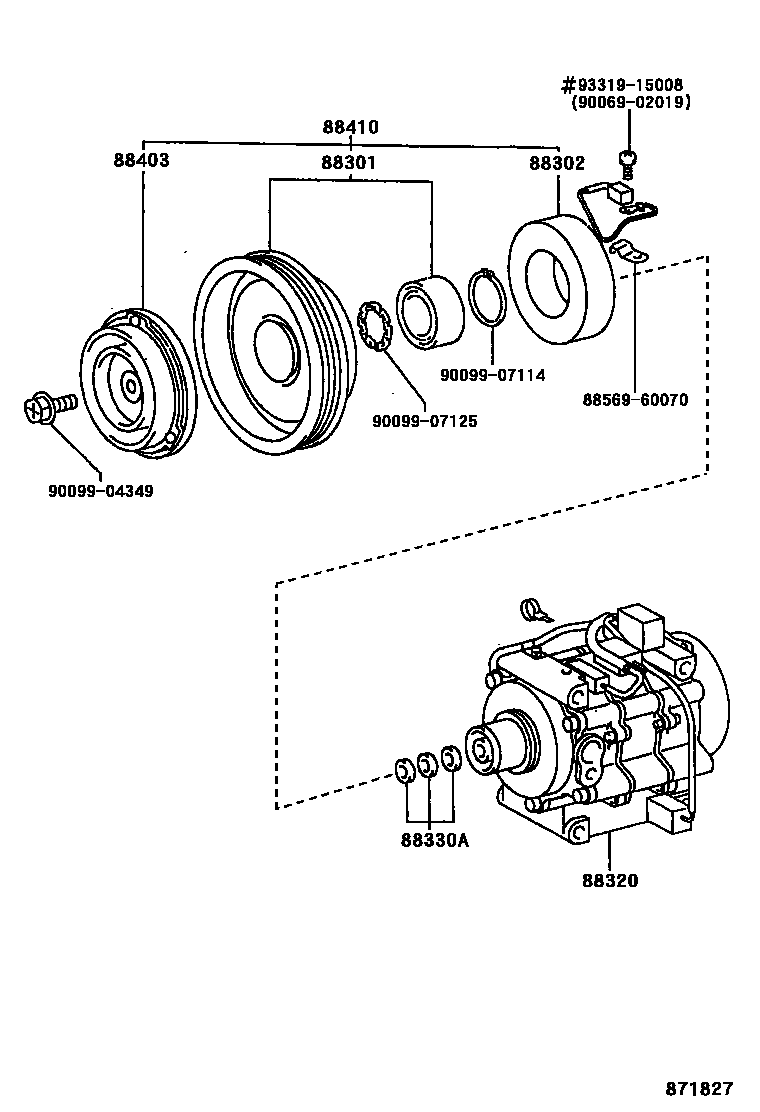 #93319-15008
(90069-02019)

88410

88403

88301

88302

90099-07114

88569-60070

90099-07125

90099-04349

88330A

88320

871827