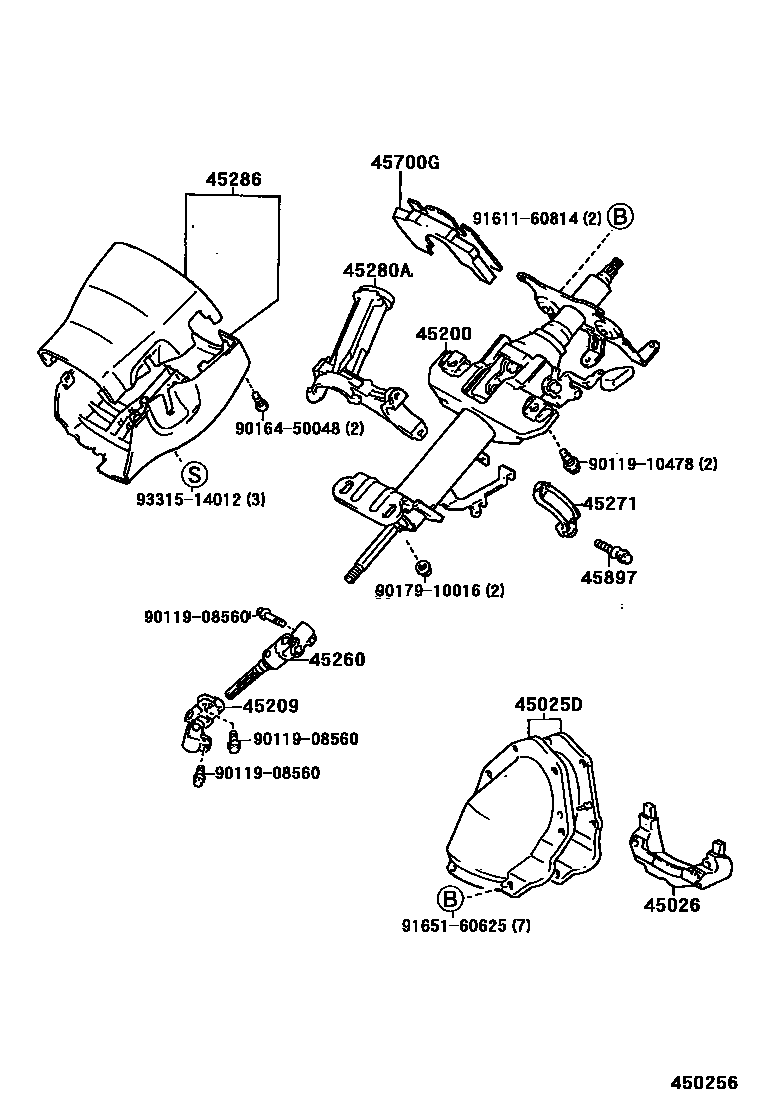 45286

45700G

91611-60814 (2) B

45280A

45200

90164-50048 (2)

S

93315-14012 (3)

90119-10478 (2)

45271

45897

90179-10016 (2)

90119-08560

45260

45209

90119-08560

90119-08560

45025D

B

91651-60625 (7)

45026

450256