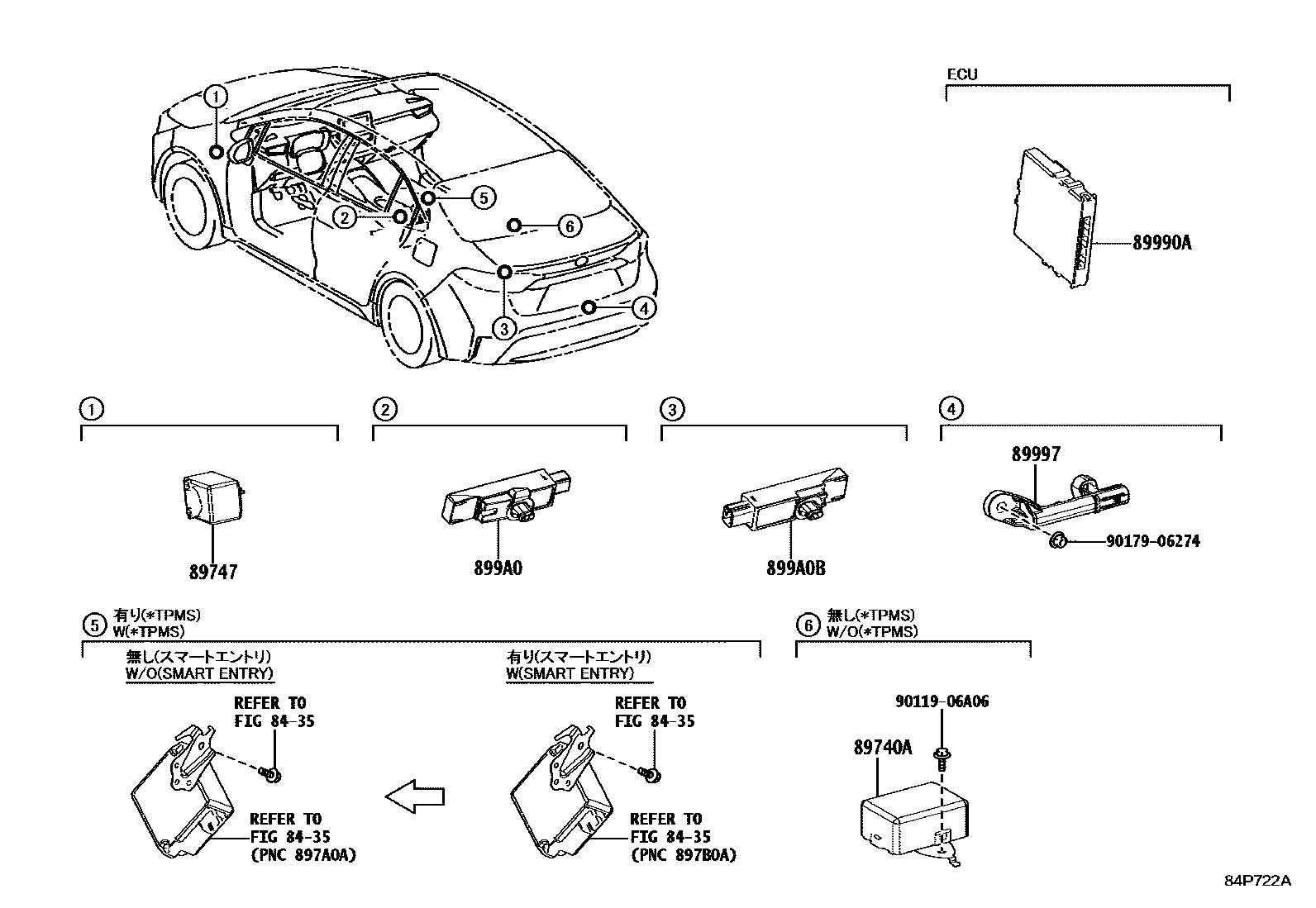 1
5
2
6
3
4

ECU

89990A

1

89747

2

899A0

3

899A0B

4

89997

90179-06274

5 有り(*TPMS)
W(*TPMS)

無し(スマートエントリ)
W/O(SMART ENTRY)

REFER TO
FIG 84-35

REFER TO
FIG 84-35
(PNC 897A0A)

有り(スマートエントリ)
W(SMART ENTRY)

REFER TO
FIG 84-35

REFER TO
FIG 84-35
(PNC 897B0A)

6 無し(*TPMS)
W/O(*TPMS)

90119-06A06

89740A

84P722A