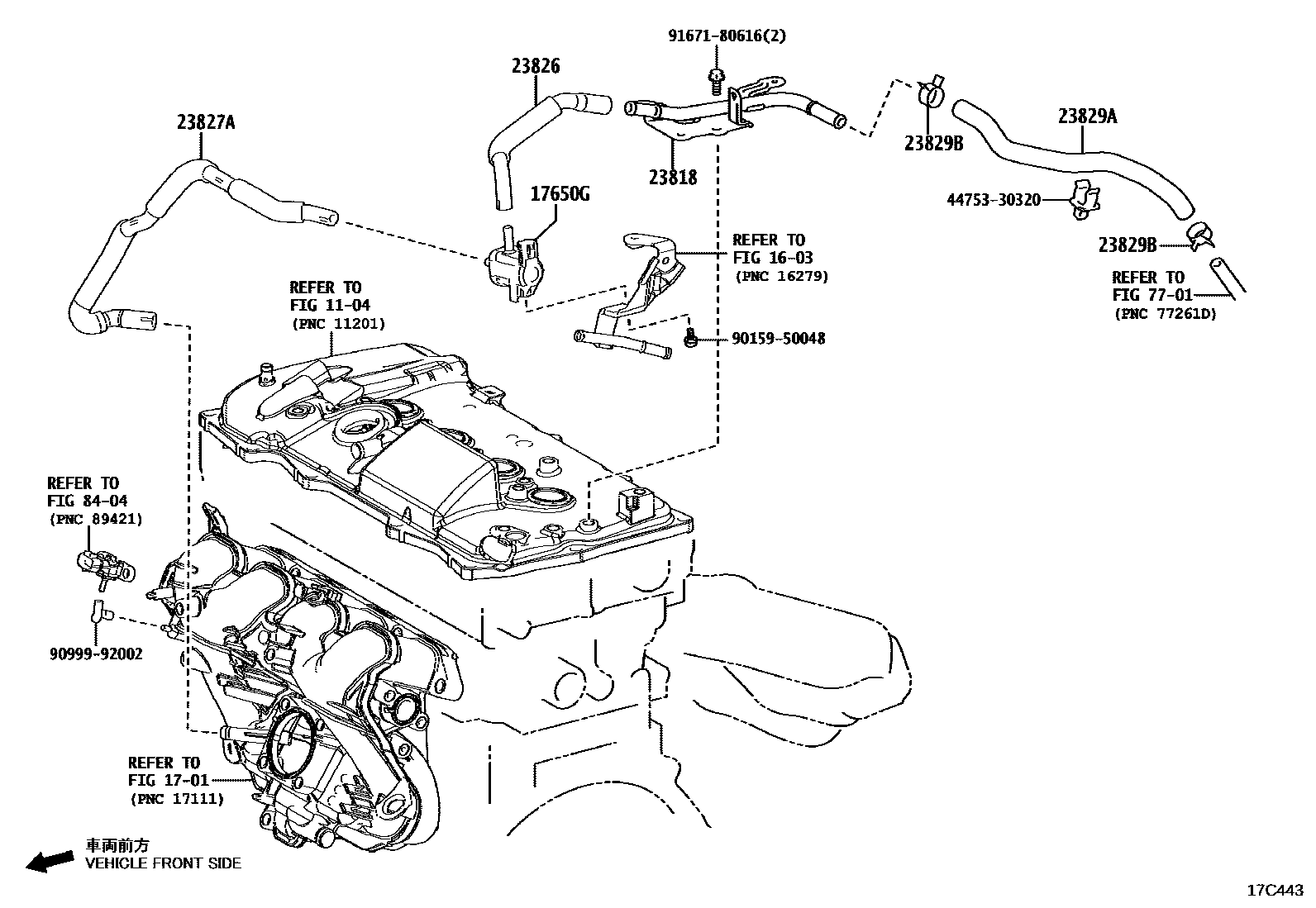 91671-80616(2)

23826

23827A

23818

23829B

23829A

17650G

44753-30320

23829B

REFER TO
FIG 16-03
(PNC 16279)

REFER TO
FIG 77-01
(PNC 77261D)

REFER TO
FIG 11-04
(PNC 11201)

90159-50048

REFER TO
FIG 84-04
(PNC 89421)

90999-92002

REFER TO
FIG 17-01
(PNC 17111)

車両前方
VEHICLE FRONT SIDE

17C443