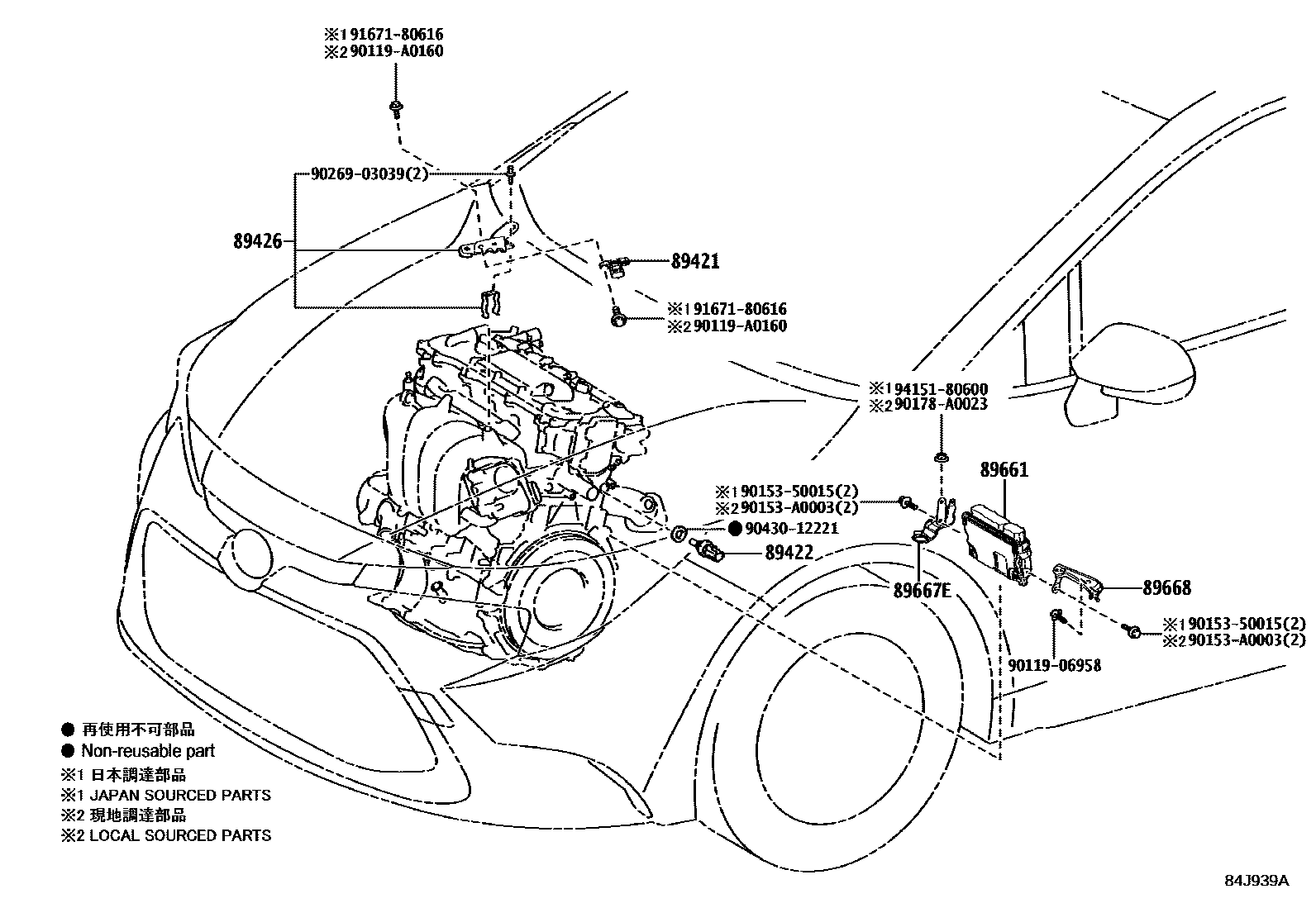 ※1 91671-80616
※2 90119-A0160

90269-03039(2)

89426

89421

※1 91671-80616
※2 90119-A0160

※1 94151-80600
※2 90178-A0023

89661

※1 90153-50015(2)
※2 90153-A0003(2)

● 90430-12221

89422

89667E

89668

※1 90153-50015(2)
※2 90153-A0003(2)

90119-06958

● 再使用不可部品
● Non-reusable part
※1 日本調達部品
※1 JAPAN SOURCED PARTS
※2 現地調達部品
※2 LOCAL SOURCED PARTS

84J939A