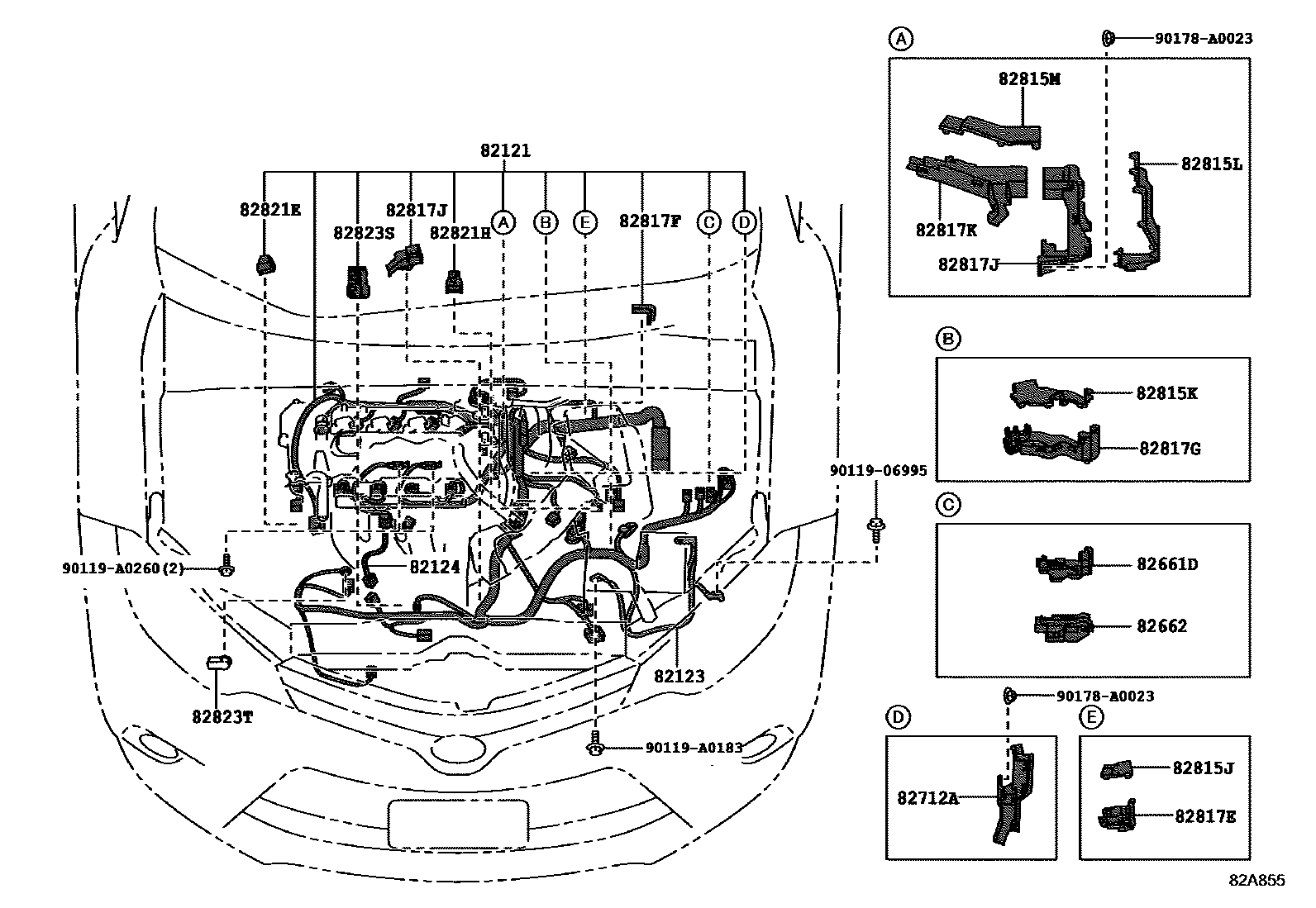 82121
82821E
82823S
82817J
82821H
A
B
E
82817F
C
D
90119-A0260(2)
82124
82823T
82123
90119-A0183
90119-06995
A
90178-A0023
82815M
82815L
82817K
82817J
B
82815K
82817G
C
82661D
82662
90178-A0023
D
82712A
E
82815J
82817E
82A855