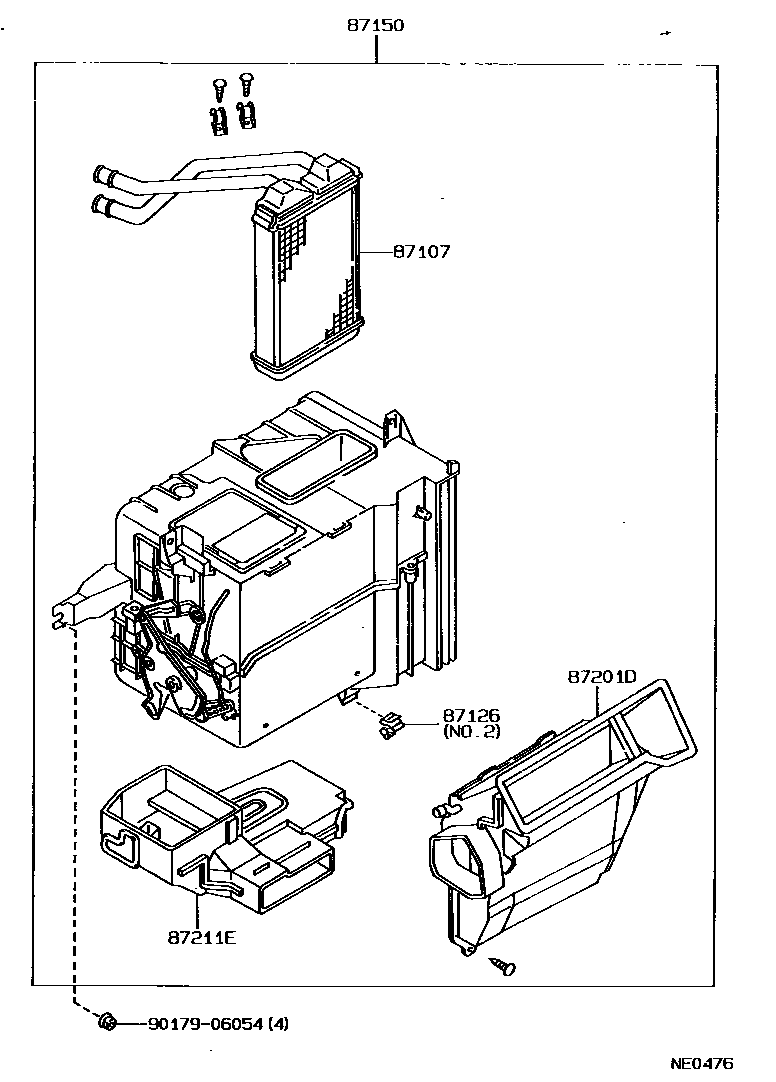 87150

87107

87201D

87126
(NO.2)

87211E

90179-06054 (4)

NE0476