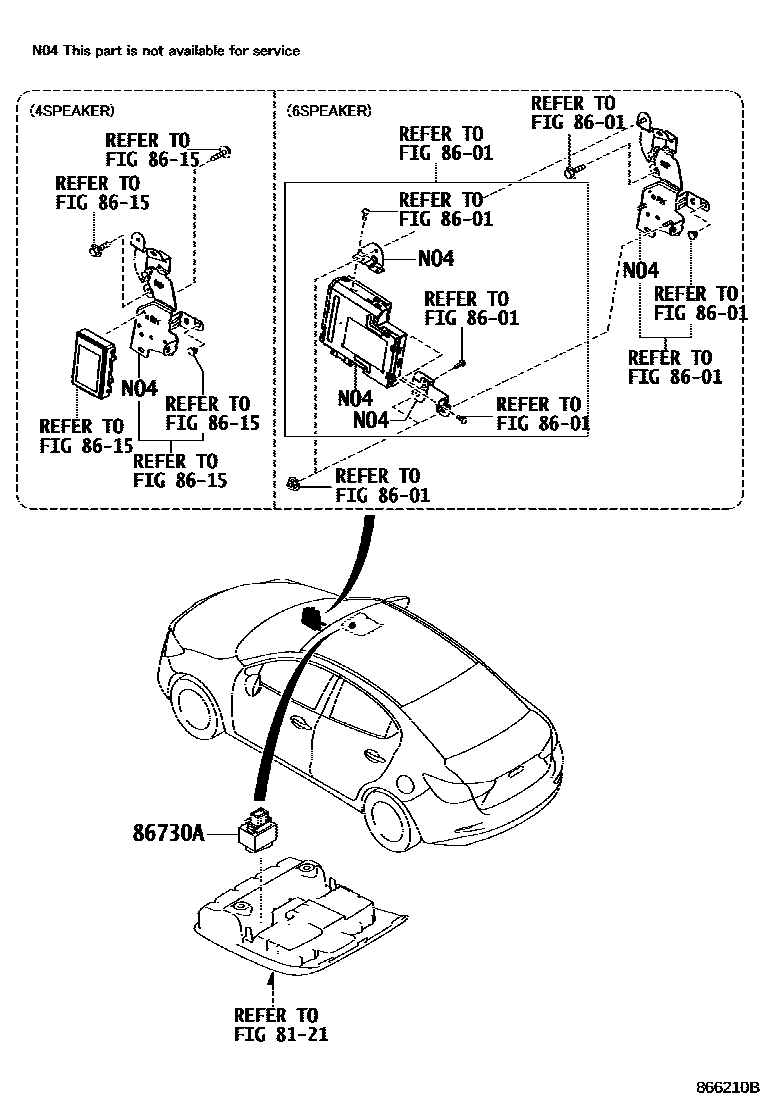 N04 This part is not available for service

(4SPEAKER)

REFER TO FIG 86-15

REFER TO FIG 86-15

N04

REFER TO FIG 86-15

REFER TO FIG 86-15

REFER TO FIG 86-15

(6SPEAKER)

REFER TO FIG 86-01

REFER TO FIG 86-01

REFER TO FIG 86-01

N04

REFER TO FIG 86-01

N04

N04

REFER TO FIG 86-01

REFER TO FIG 86-01

N04

REFER TO FIG 86-01

REFER TO FIG 86-01

86730A

REFER TO FIG 81-21

866210B