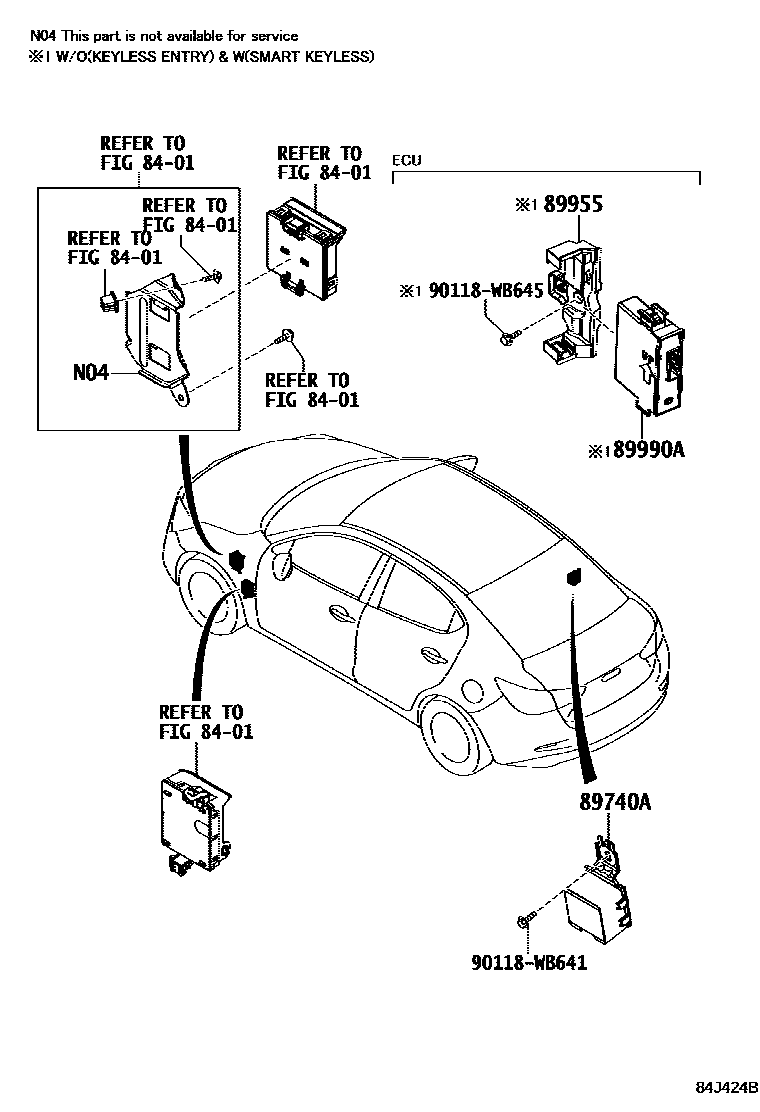 N04 This part is not available for service
※1 W/O(KEYLESS ENTRY) & W(SMART KEYLESS)

REFER TO
FIG 84-01

REFER TO
FIG 84-01

REFER TO
FIG 84-01

REFER TO
FIG 84-01

N04

REFER TO
FIG 84-01

ECU

※1 89955

※1 90118-WB645

※1 89990A

REFER TO
FIG 84-01

89740A

90118-WB641

84J424B