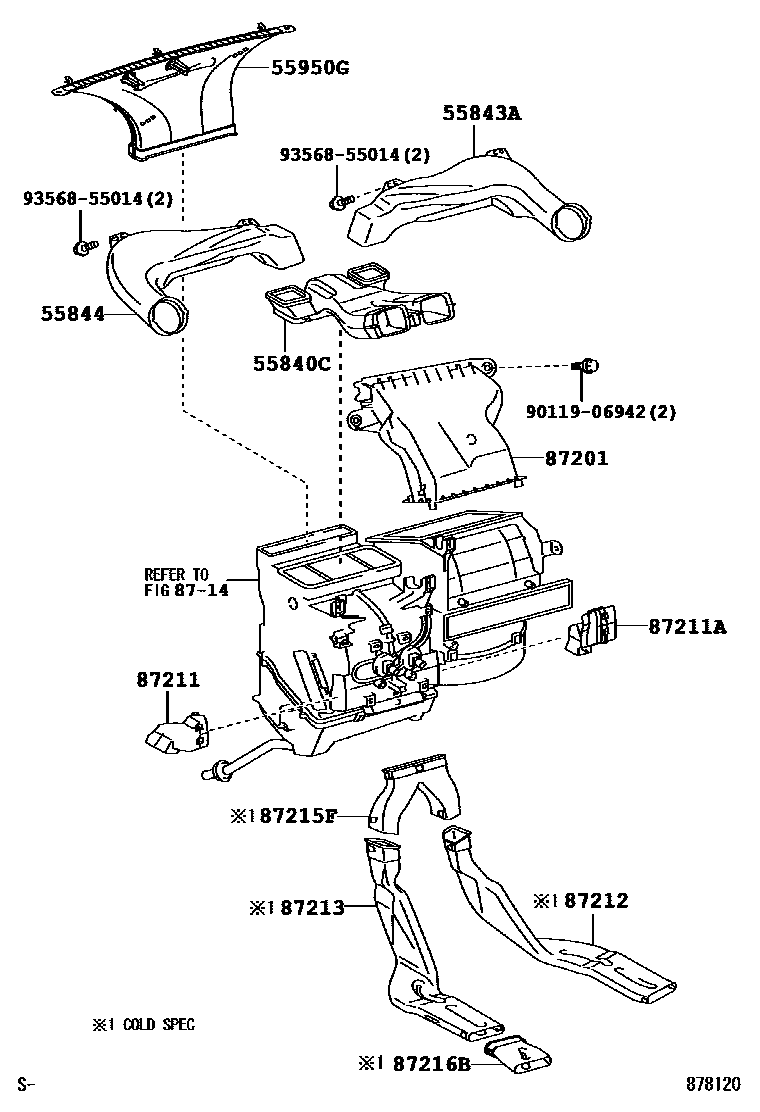 55950G

55843A

93568-55014(2)

93568-55014(2)

55844

55840C

90119-06942(2)

87201

REFER TO
FIG 87-14

87211A

87211

※1 87215F

※1 87213

※1 87212

※1 COLD SPEC

※1 87216B

S-

878120