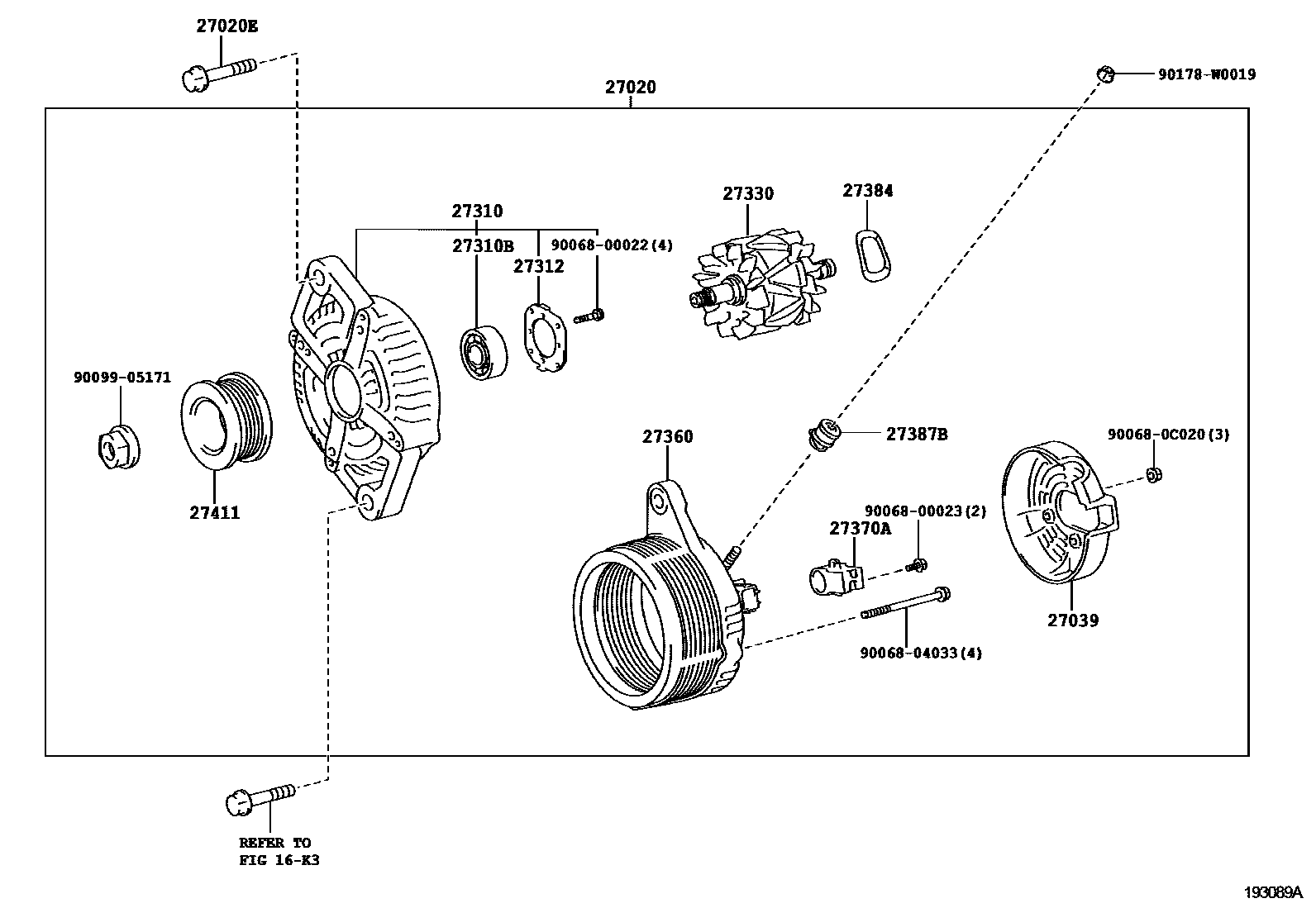 27020E

27020

90178-W0019

27310

27310B

27312

90068-00022(4)

27330

27384

90099-05171

27411

27360

27387B

90068-0C020(3)

90068-00023(2)

27370A

27039

90068-04033(4)

REFER TO
FIG 16-K3

193089A