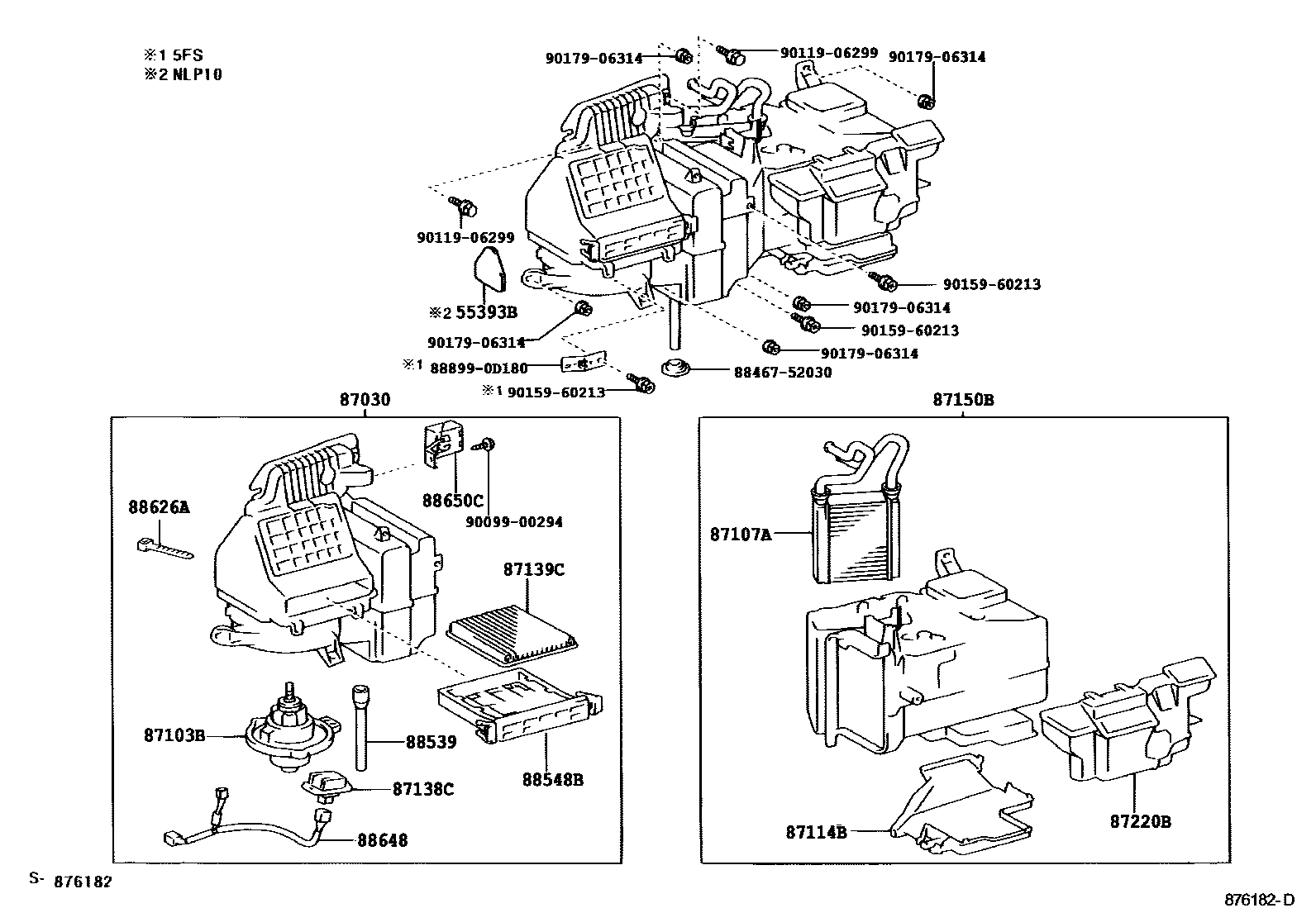 ※1 5FS
※2 NLP10

90179-06314
90119-06299
90179-06314
90119-06299
※2 55393B
90179-06314
※1 88899-0D180
※1 90159-60213
90159-60213
90179-06314
90159-60213
90179-06314
88467-52030

87030
88626A
88650C
90099-00294
87139C
87103B
88539
88548B
87138C
88648

87150B
87107A
87114B
87220B

S- 876182
876182-D