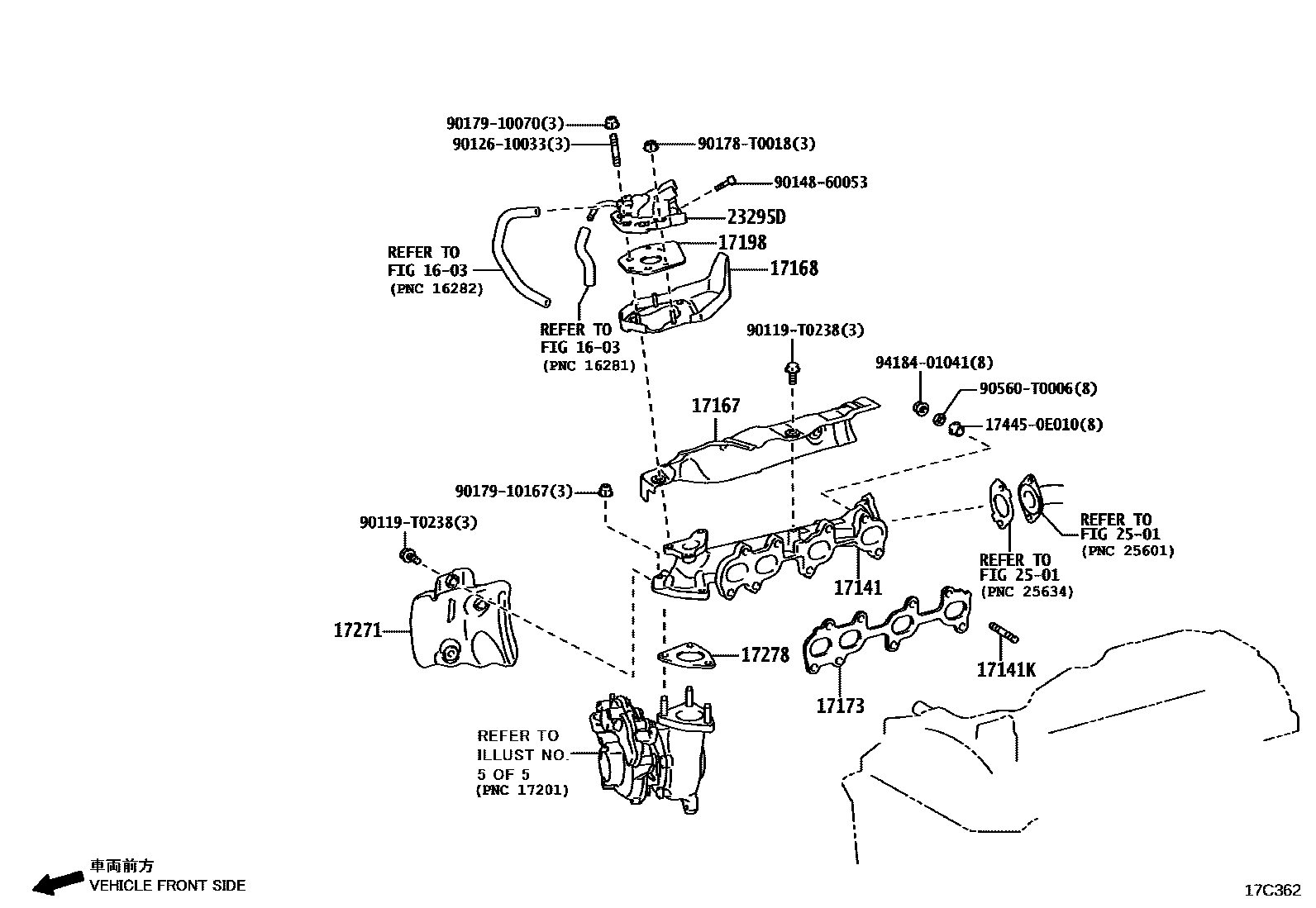 90179-10070(3)
90126-10033(3)
90178-T0018(3)
90148-60053
23295D
17198
17168
REFER TO
FIG 16-03
(PNC 16282)
REFER TO
FIG 16-03
(PNC 16281)
90119-T0238(3)
94184-01041(8)
90560-T0006(8)
17445-0E010(8)
17167
90179-10167(3)
90119-T0238(3)
REFER TO
FIG 25-01
(PNC 25601)
REFER TO
FIG 25-01
(PNC 25634)
17141
17271
17278
17141K
17173
REFER TO
ILLUST NO.
5 OF 5
(PNC 17201)
車両前方
VEHICLE FRONT SIDE
17C362