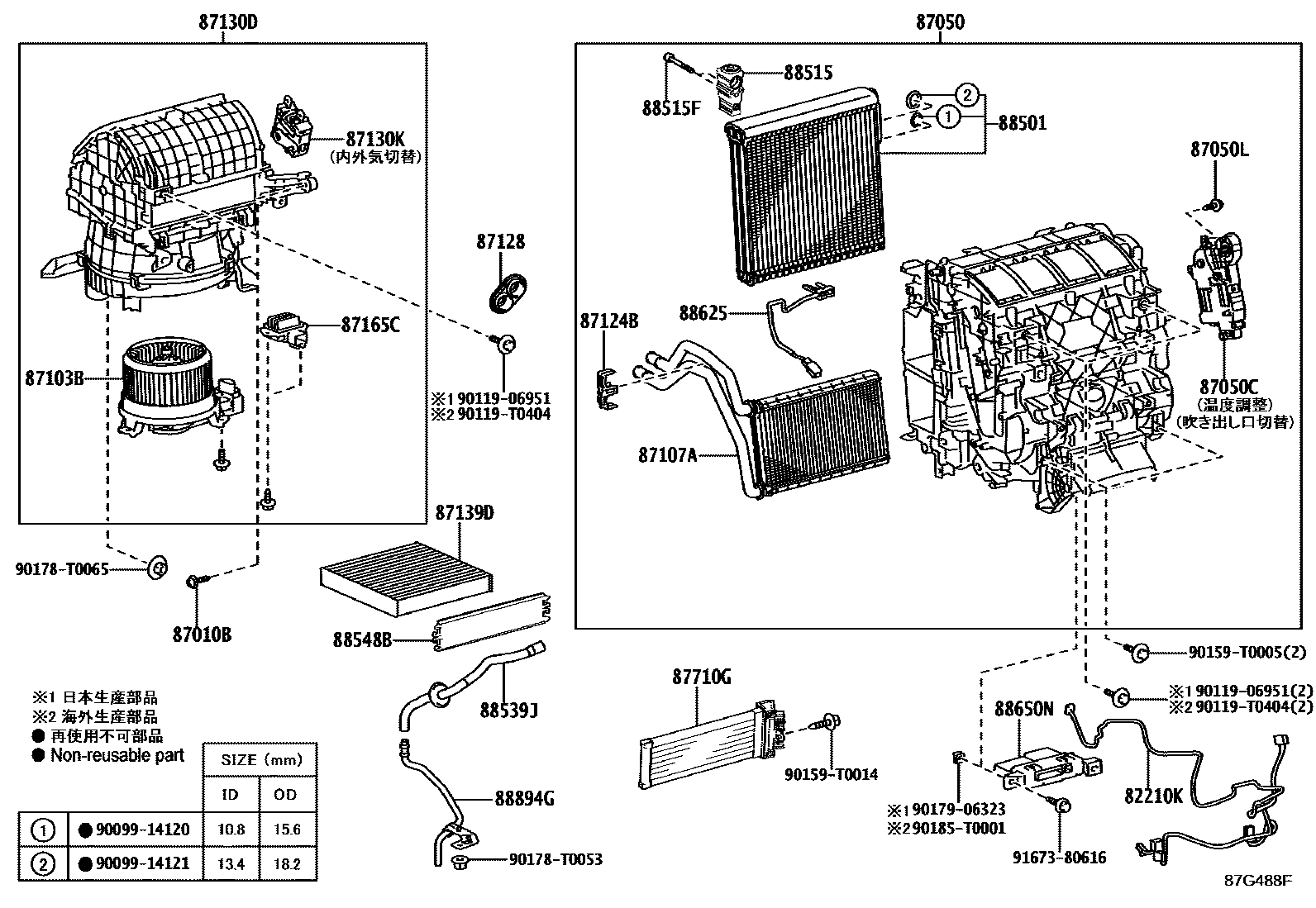 87130D

87130K
(内外気切替)

87128

87165C

87103B

※1 90119-06951
※2 90119-T0404

90178-T0065

87010B

87139D

88548B

88539J

88894G

90178-T0053

87050

88515

88515F

2

1

88501

87050L

88625

87124B

87107A

87050C
(温度調整)
(吹き出し口切替)

90159-T0005(2)

※1 90119-06951(2)
※2 90119-T0404(2)

87710G

90159-T0014

88650N

82210K

※1 90179-06323
※2 90185-T0001

91673-80616

※1 日本生産部品
※2 海外生産部品
● 再使用不可部品
● Non-reusable part

| | | SIZE (mm) | |
|---|---|---|---|
| | | ID | OD |
| 1 | ● 90099-14120 | 10.8 | 15.6 |
| 2 | ● 90099-14121 | 13.4 | 18.2 |

87G488F