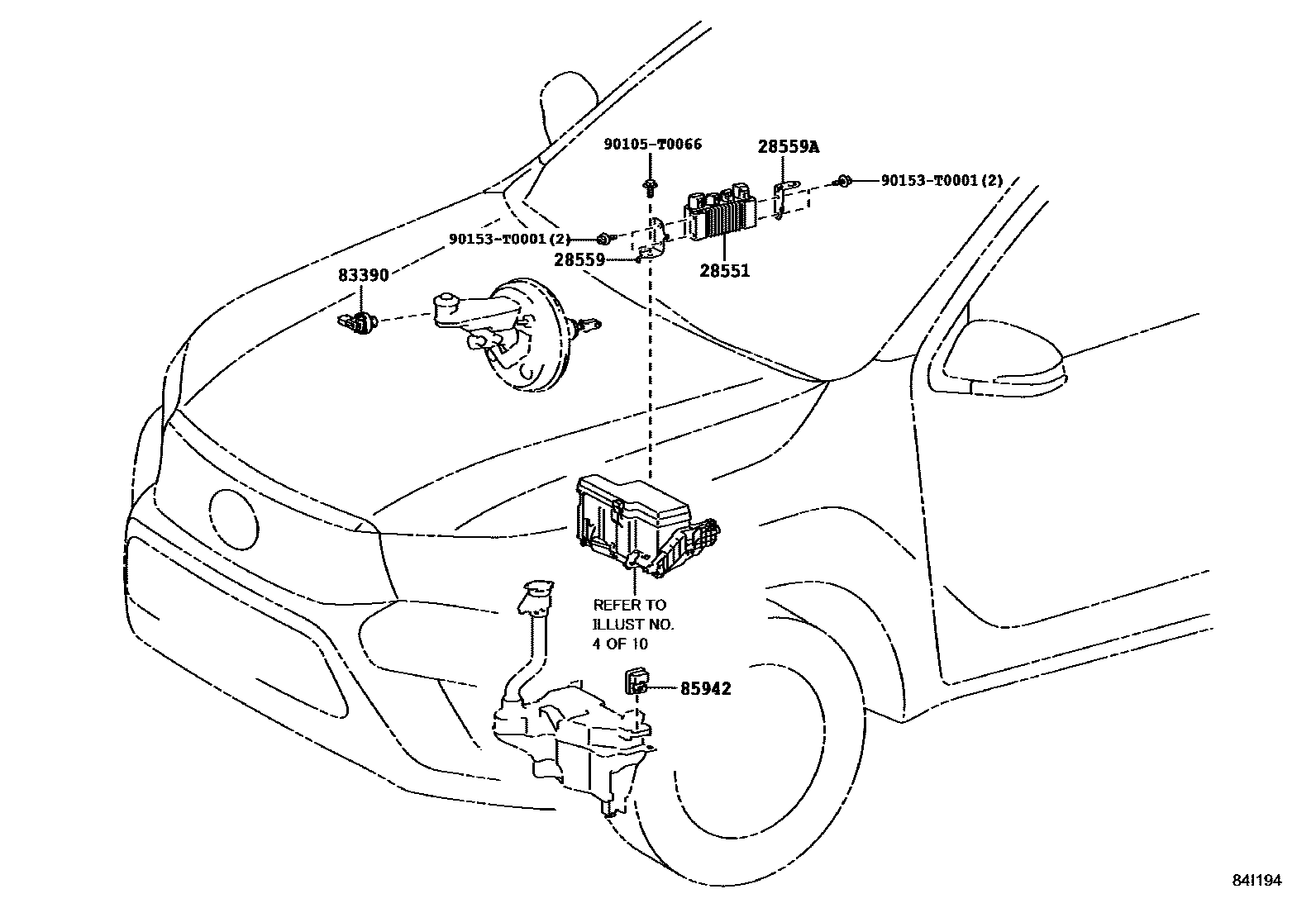 90105-T0066
28559A
90153-T0001(2)
90153-T0001(2)
28559
28551
83390
REFER TO ILLUST NO. 4 OF 10
85942
84I194