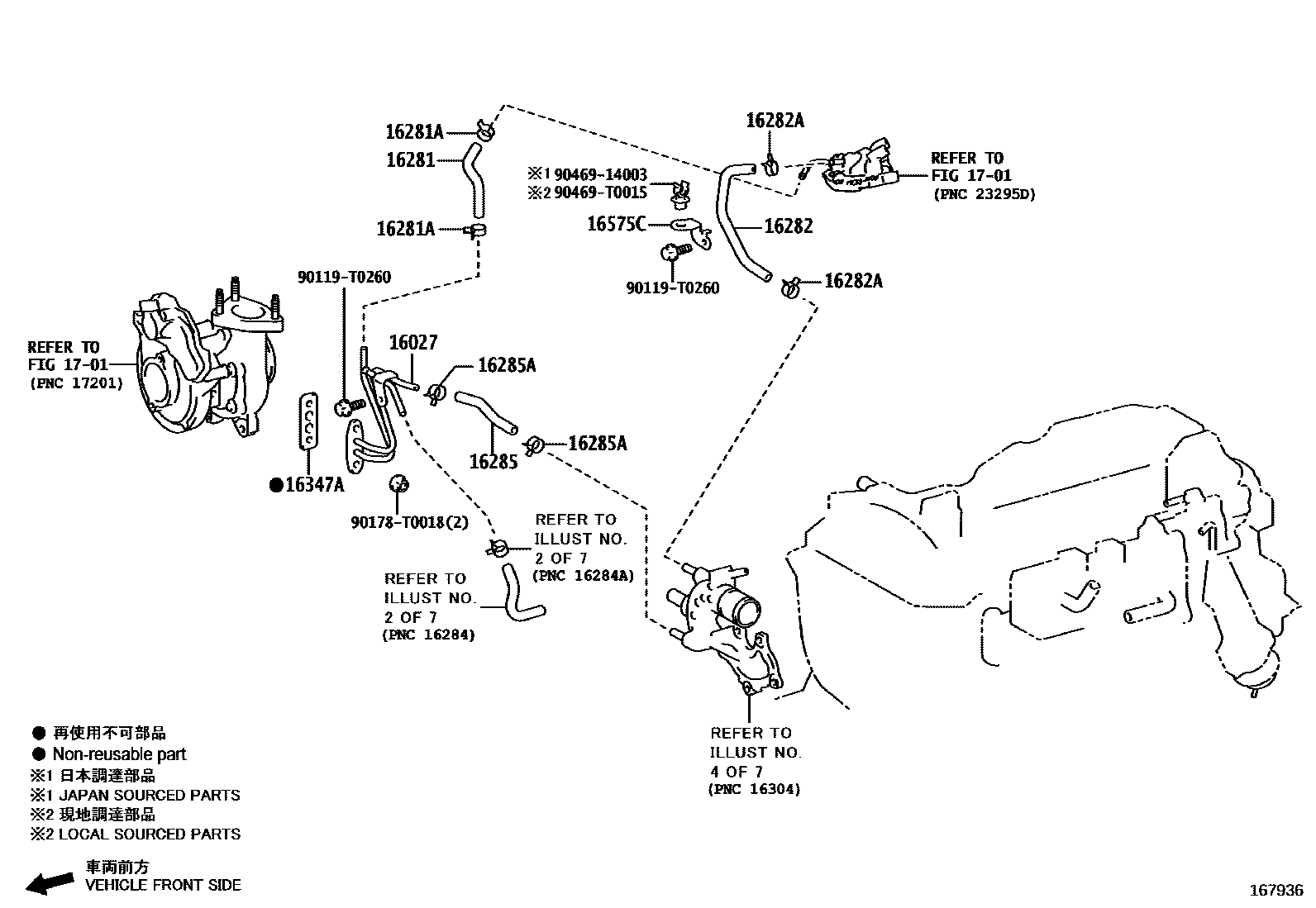 16281A
16281
16281A
16282A
REFER TO
FIG 17-01
(PNC 23295D)
※1 90469-14003
※2 90469-T0015
16575C
16282
90119-T0260
16282A
90119-T0260
REFER TO
FIG 17-01
(PNC 17201)
16027
16285A
16285
16285A
●16347A
90178-T0018(2)
REFER TO
ILLUST NO.
2 OF 7
(PNC 16284A)
REFER TO
ILLUST NO.
2 OF 7
(PNC 16284)
REFER TO
ILLUST NO.
4 OF 7
(PNC 16304)

● 再使用不可部品
● Non-reusable part
※1 日本調達部品
※1 JAPAN SOURCED PARTS
※2 現地調達部品
※2 LOCAL SOURCED PARTS

車両前方
VEHICLE FRONT SIDE

167936