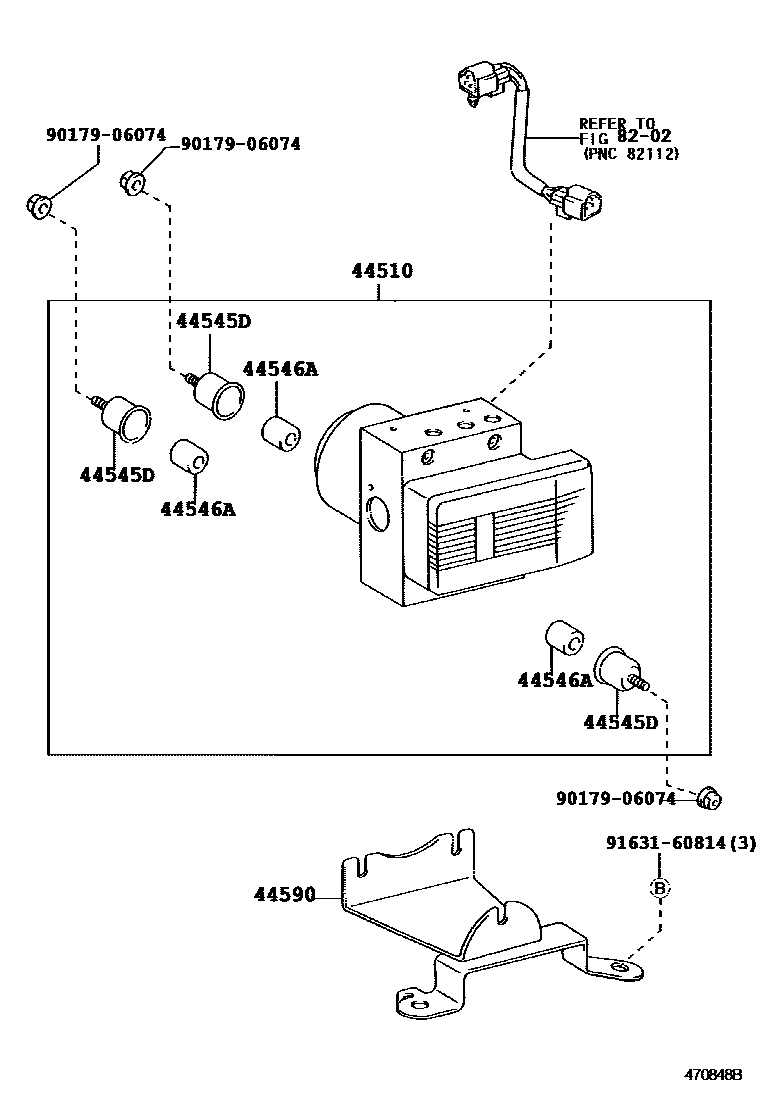 90179-06074
90179-06074
REFER TO
FIG 82-02
(PNC 82112)
44510
44545D
44546A
44545D
44546A
44546A
44545D
90179-06074
91631-60814(3)
B
44590
470848B